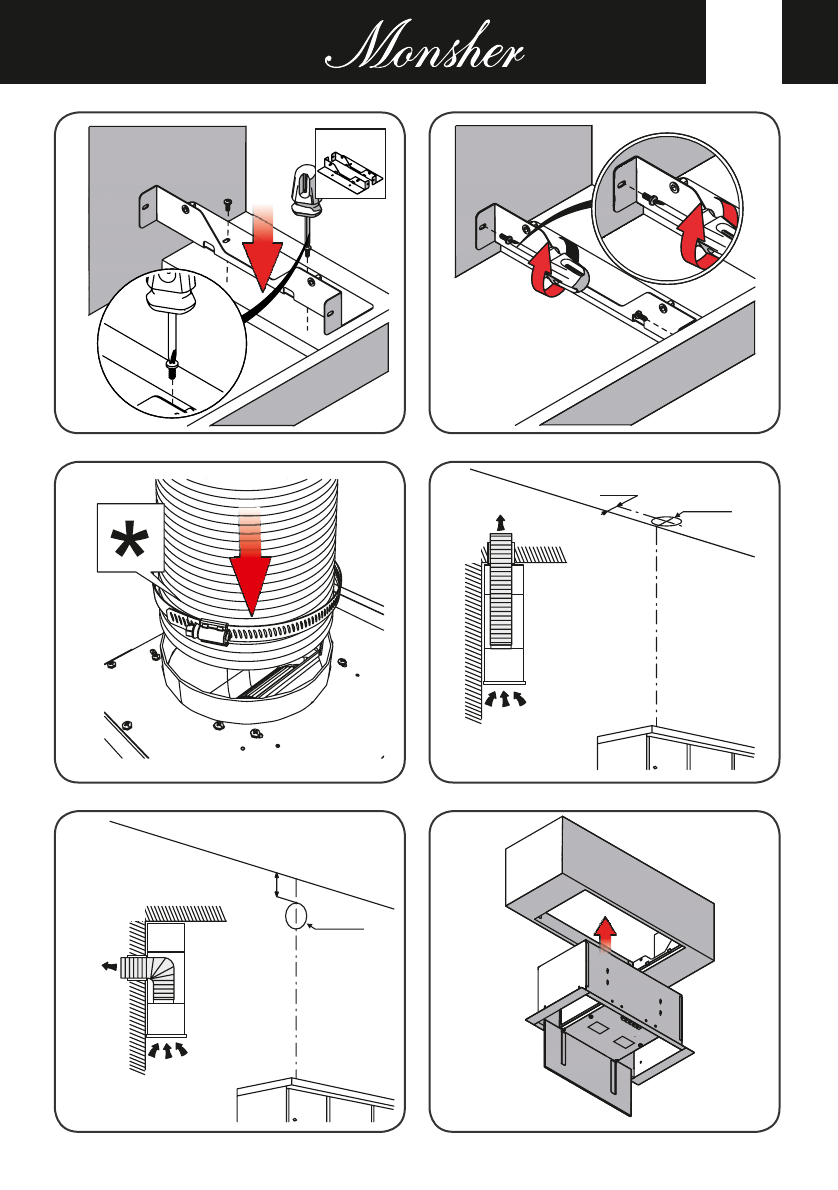 Monsher

*