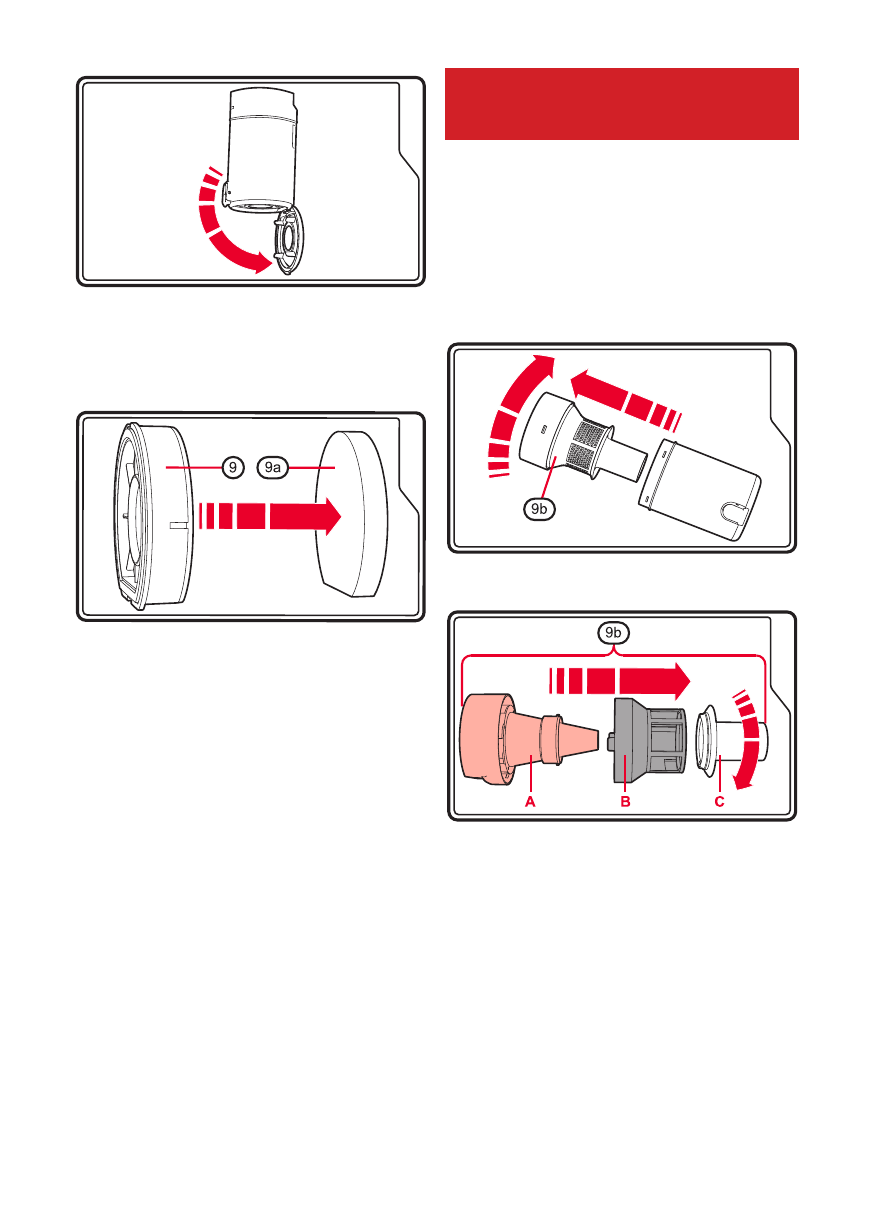 9

9a

9b

9b

A

B

C