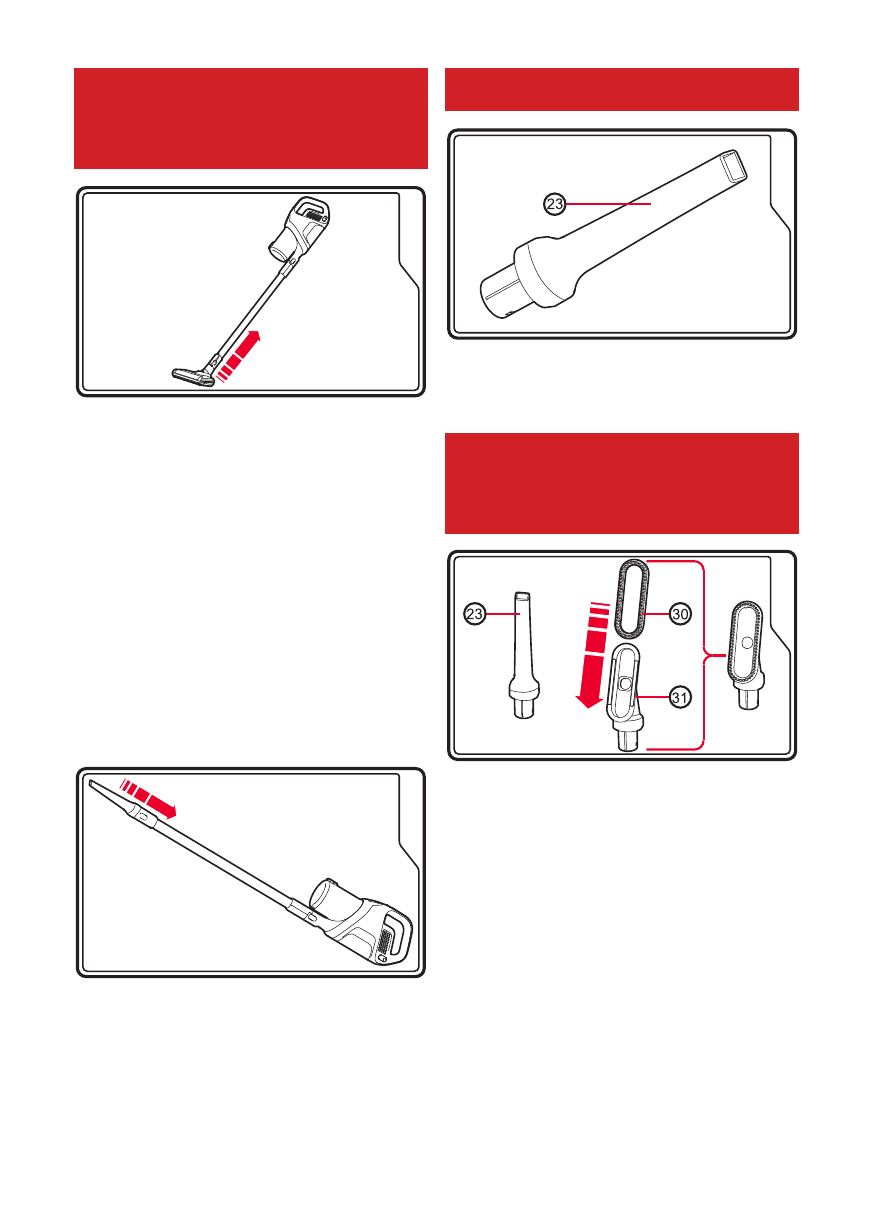 23

23

30

31