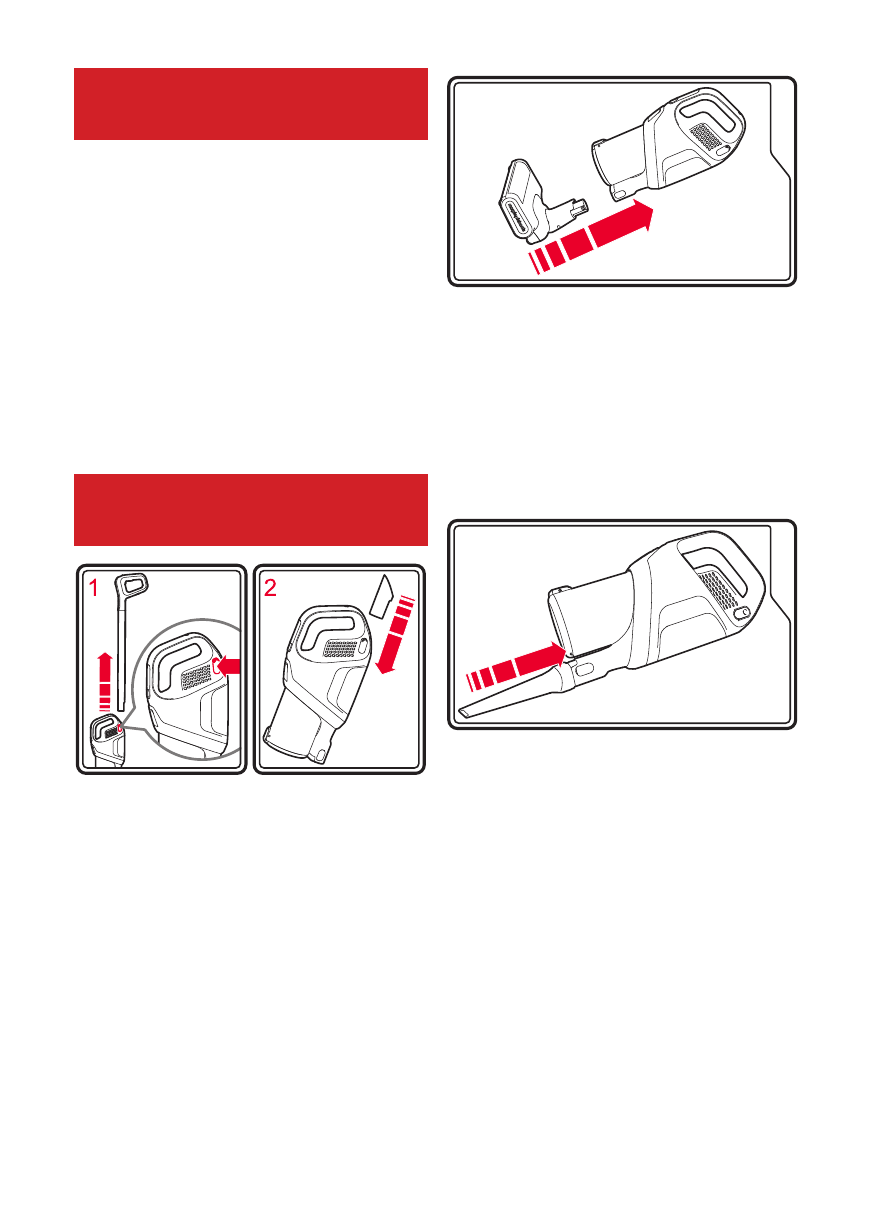 1

2