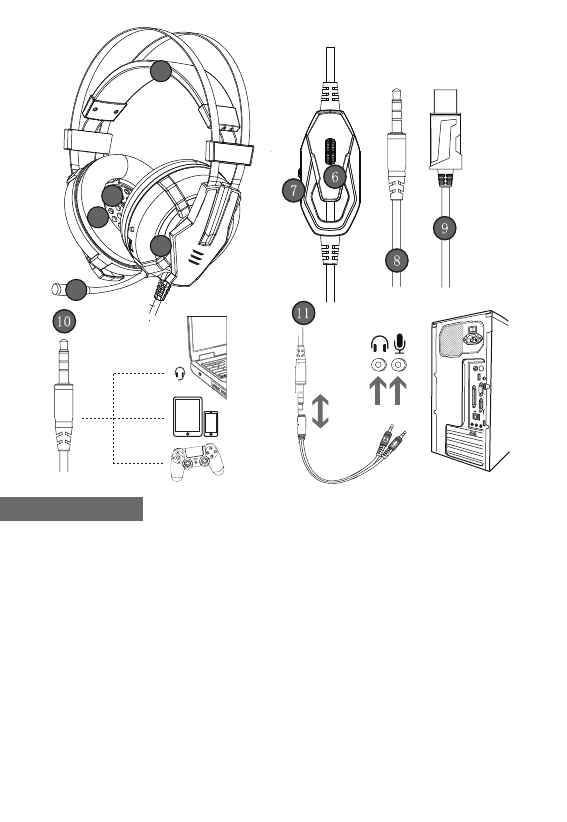 6
7
8
9
10
11