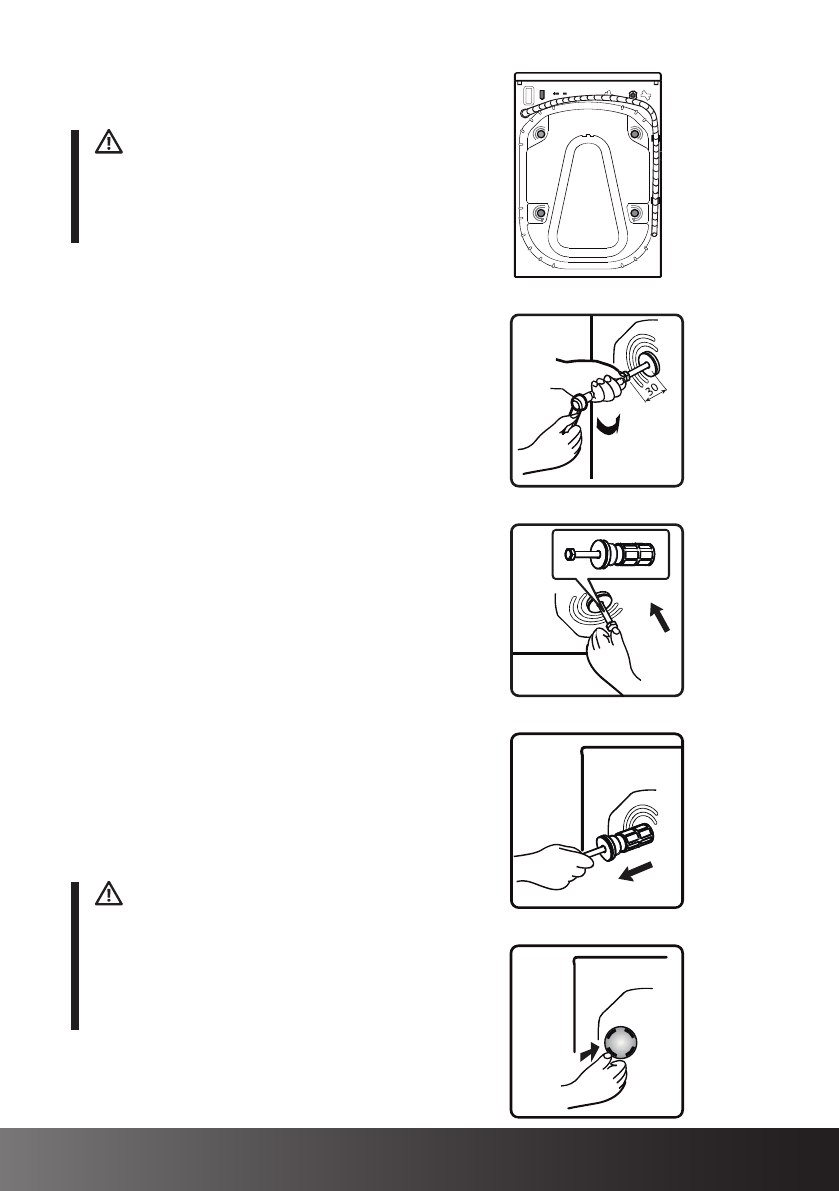 30