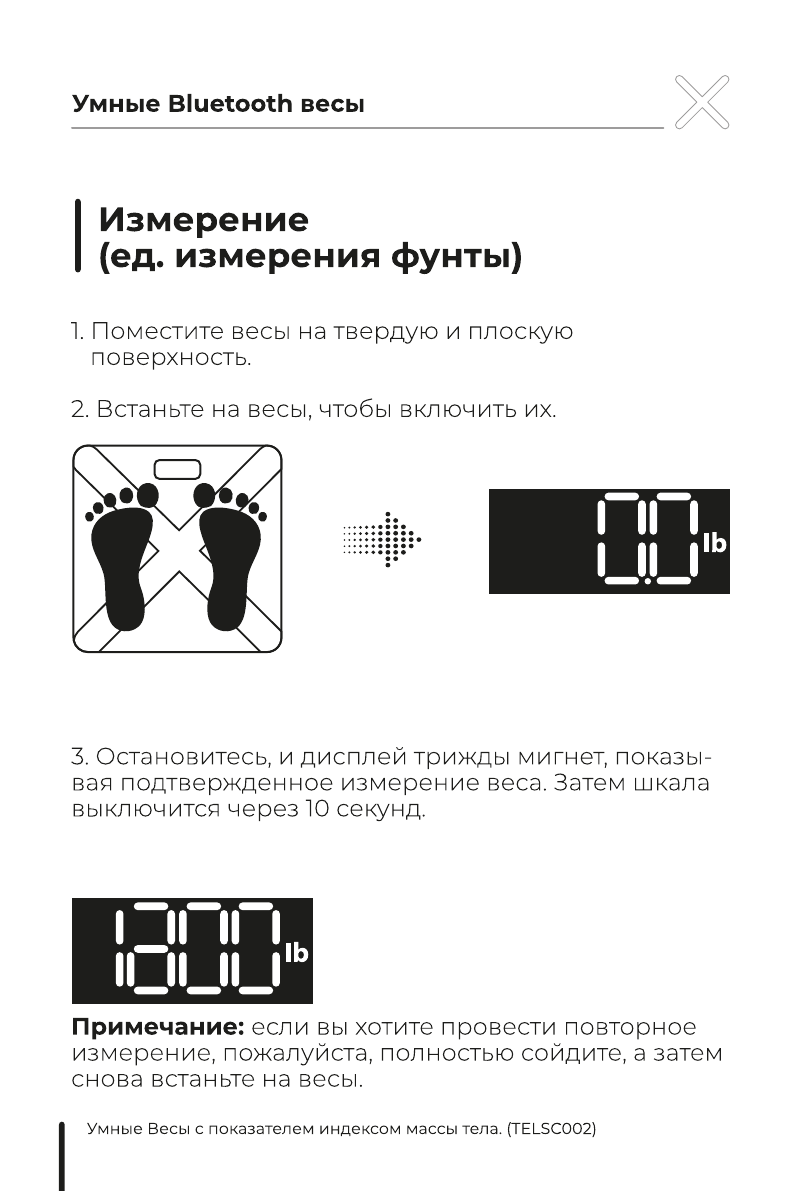 Умные Bluetooth весы

Измерение
(ед. измерения фунты)

1. Поместите весы на твердую и плоскую поверхность.

2. Встаньте на весы, чтобы включить их.

0.0 lb

3. Остановитесь, и дисплей трижды мигнет, показывая подтвержденное измерение веса. Затем шкала выключится через 10 секунд.

120.0 lb

**Примечание:** если вы хотите провести повторное измерение, пожалуйста, полностью сойдите, а затем снова встаньте на весы.

Умные Весы с показателем индексом массы тела. (TELSC002)