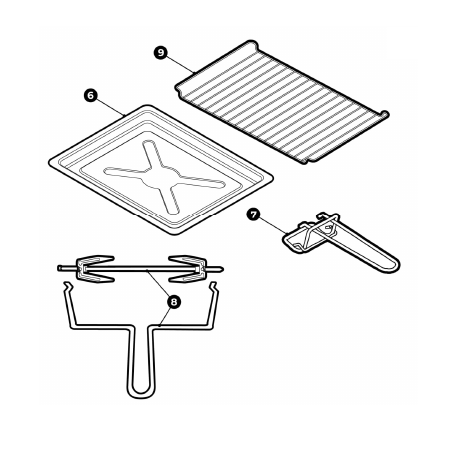 9
6
7
8