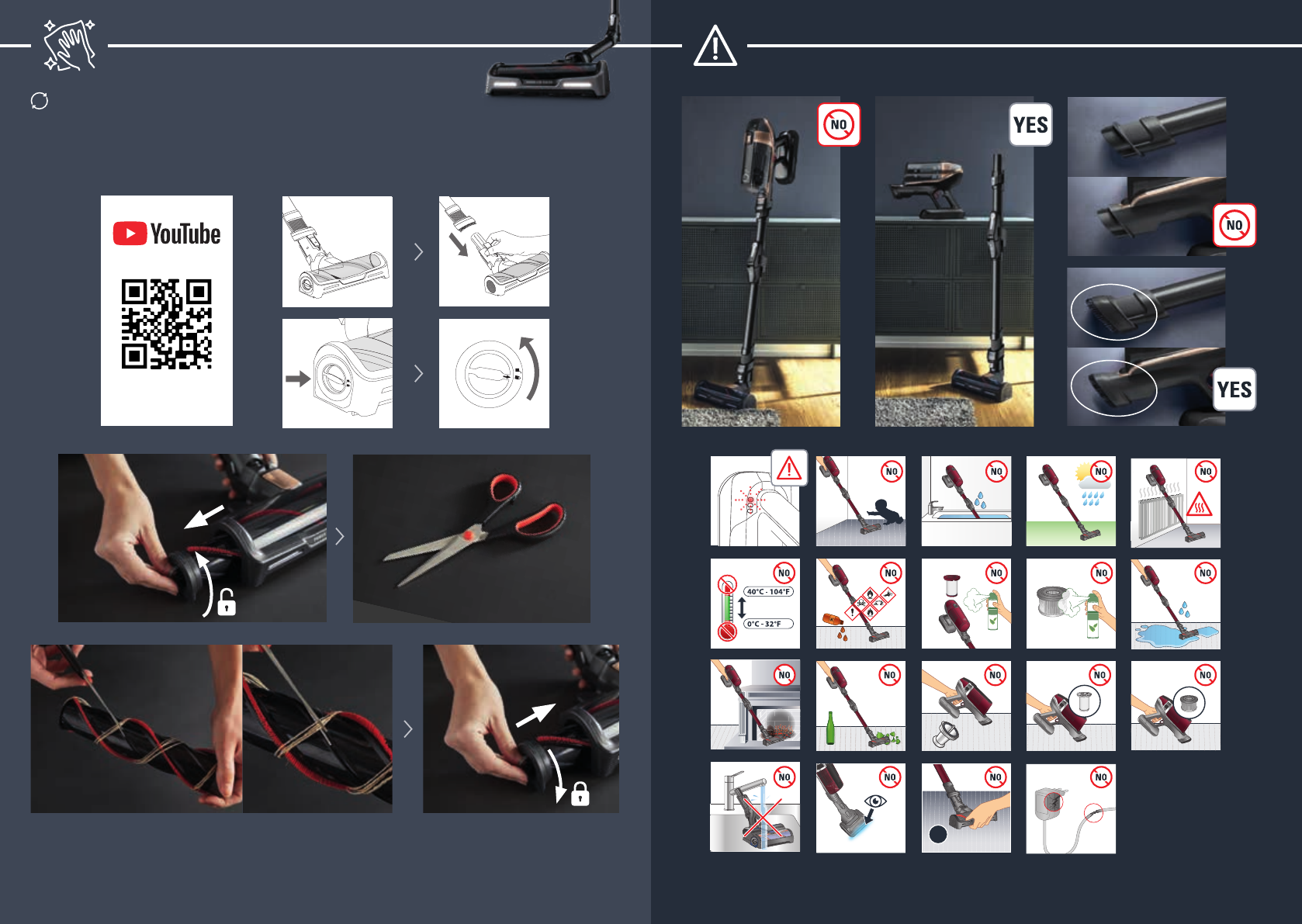 YouTube

NO
YES
NO
YES

NO
NO
NO
NO

NO
40°C - 104°F
0°C - 32°F
NO
NO
NO
NO

NO
NO
NO
NO
NO

NO
NO
NO
NO