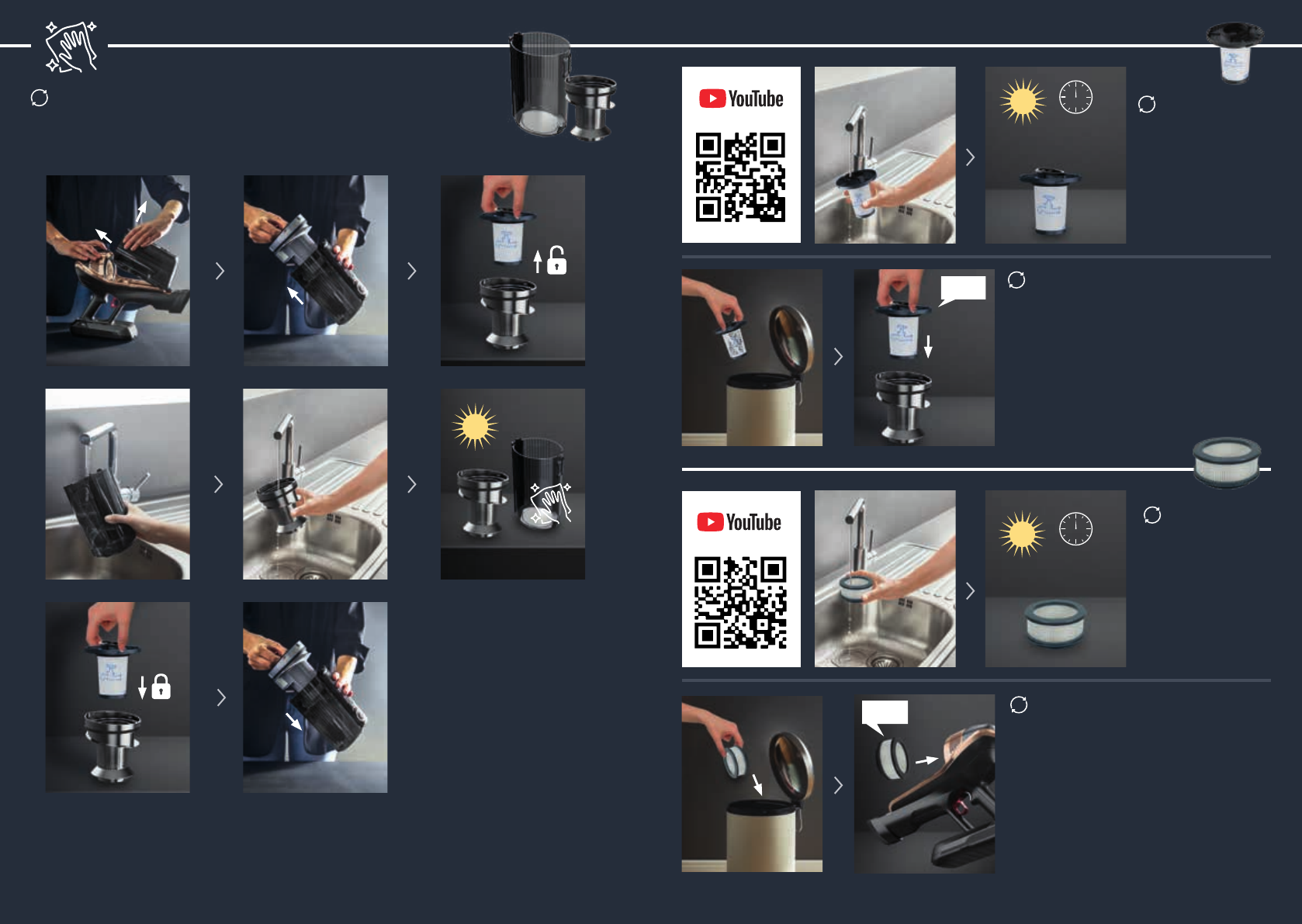 YouTube

YouTube