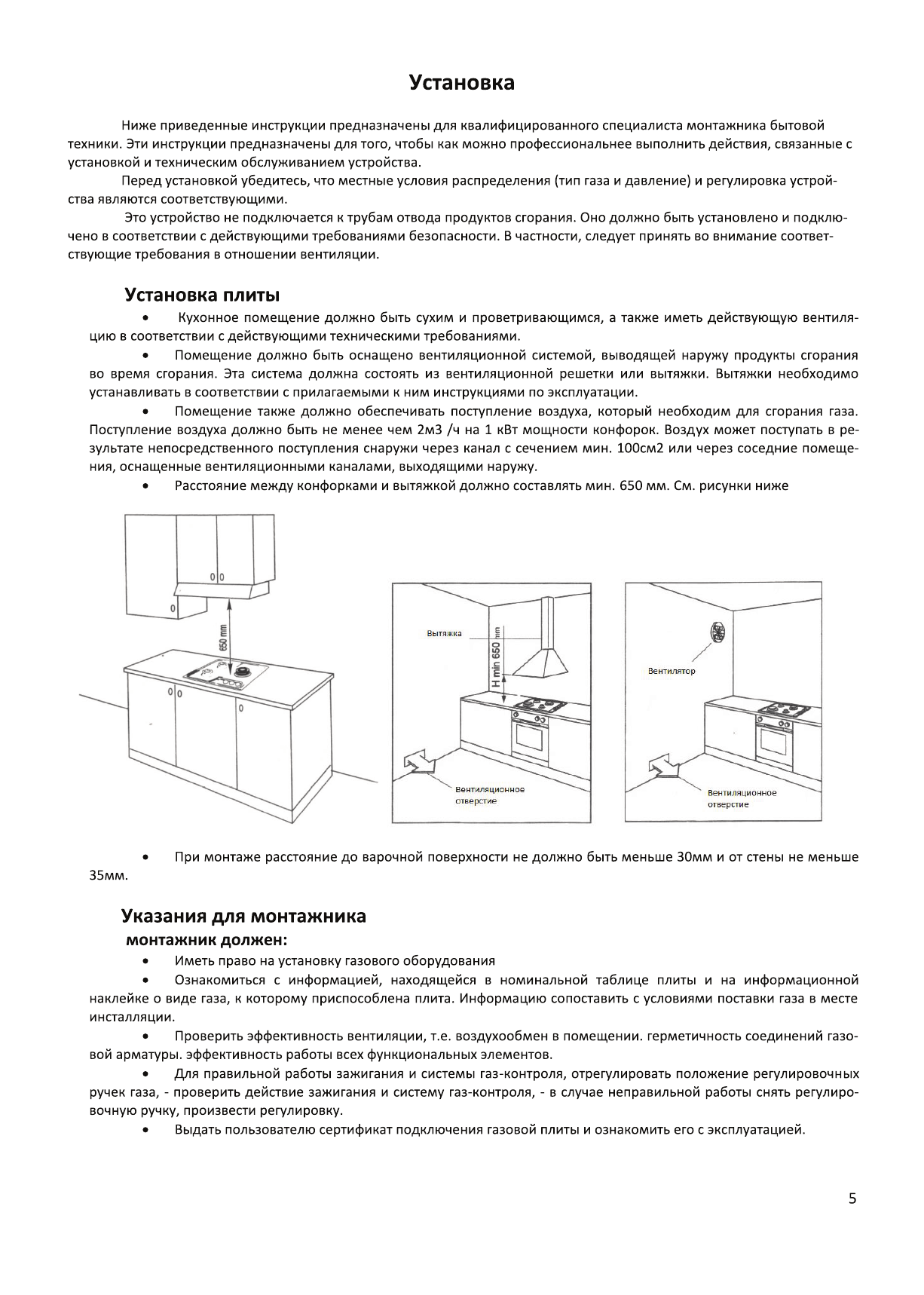 Установка

Ниже приведенные инструкции предназначены для квалифицированного специалиста монтажника бытовой техники. Эти инструкции предназначены для того, чтобы как можно профессиональнее выполнить действия, связанные с установкой и техническим обслуживанием устройства.

Перед установкой убедитесь, что местные условия распределения (тип газа и давление) и регулировка устройства являются соответствующими.

Это устройство не подключается к трубам отвода продуктов сгорания. Оно должно быть установлено и подключено в соответствии с действующими требованиями безопасности. В частности, следует принять во внимание соответствующие требования в отношении вентиляции.

Установка плиты

• Кухонное помещение должно быть сухим и проветривающимся, а также иметь действующую вентиляцию в соответствии с действующими техническими требованиями.

• Помещение должно быть оснащено вентиляционной системой, выводящей наружу продукты сгорания во время сгорания. Эта система должна состоять из вентиляционной решетки или вытяжки. Вытяжки необходимо устанавливать в соответствии с прилагаемыми к ним инструкциями по эксплуатации.

• Помещение также должно обеспечивать поступление воздуха, который необходим для сгорания газа. Поступление воздуха должно быть не менее чем 2м3 /ч на 1 кВт мощности конфорок. Воздух может поступать в результате непосредственного поступления снаружи через канал с сечением мин. 100см2 или через соседние помещения, оснащенные вентиляционными каналами, выходящими наружу.

• Расстояние между конфорками и вытяжкой должно составлять мин. 650 мм. См. рисунки ниже

650 mm

Вытяжка
H min 650 mm
Вентиляционное отверстие

Вентилятор
Вентиляционное отверстие

• При монтаже расстояние до варочной поверхности не должно быть меньше 30мм и от стены не меньше 35мм.

Указания для монтажника
монтажник должен:

• Иметь право на установку газового оборудования

• Ознакомиться с информацией, находящейся в номинальной таблице плиты и на информационной наклейке о виде газа, к которому приспособлена плита. Информацию сопоставить с условиями поставки газа в месте инсталляции.

• Проверить эффективность вентиляции, т.е. воздухообмен в помещении. герметичность соединений газовой арматуры. эффективность работы всех функциональных элементов.

• Для правильной работы зажигания и системы газ-контроля, отрегулировать положение регулировочных ручек газа, - проверить действие зажигания и систему газ-контроля, - в случае неправильной работы снять регулировочную ручку, произвести регулировку.

• Выдать пользователю сертификат подключения газовой плиты и ознакомить его с эксплуатацией.

5