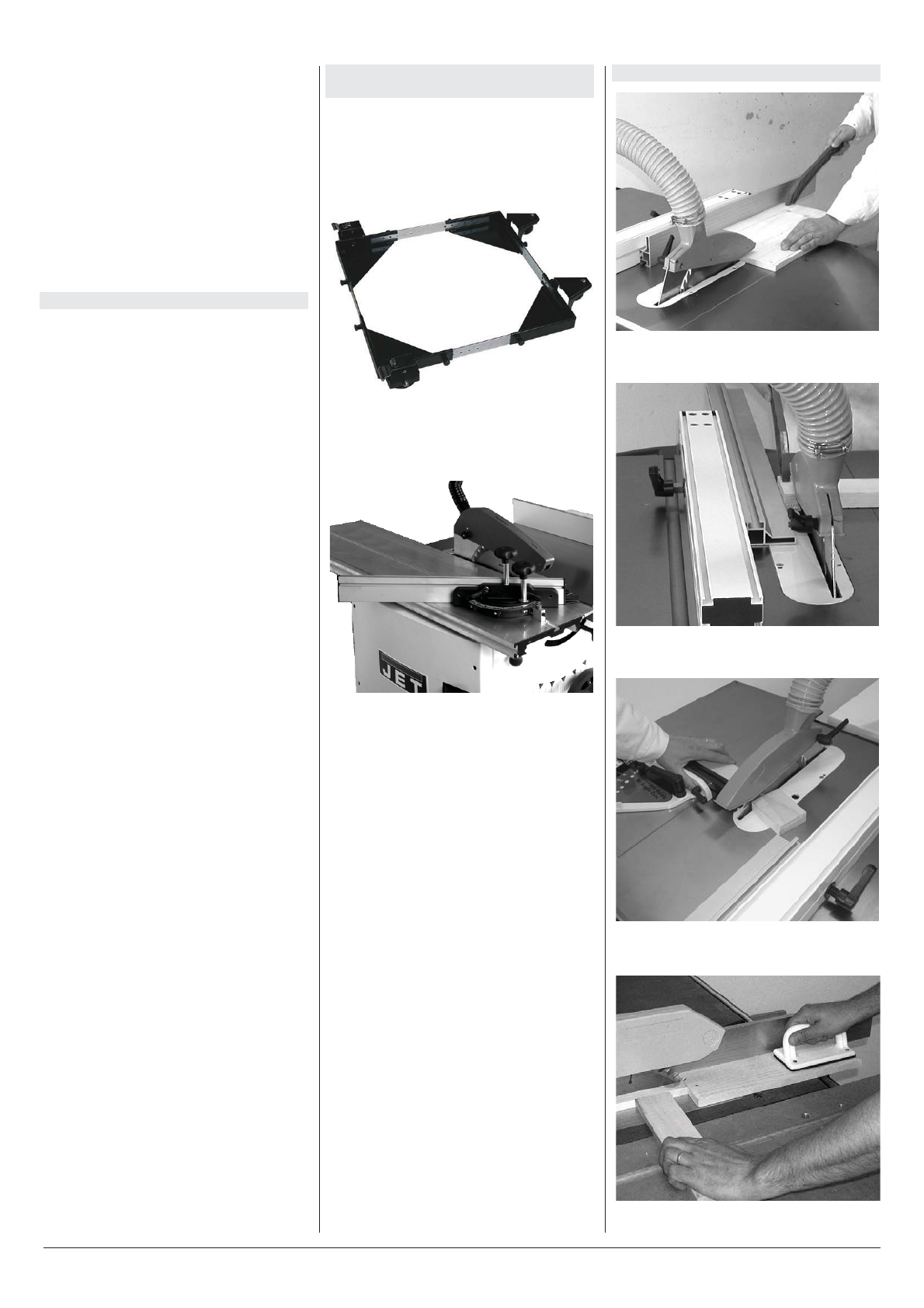 JET