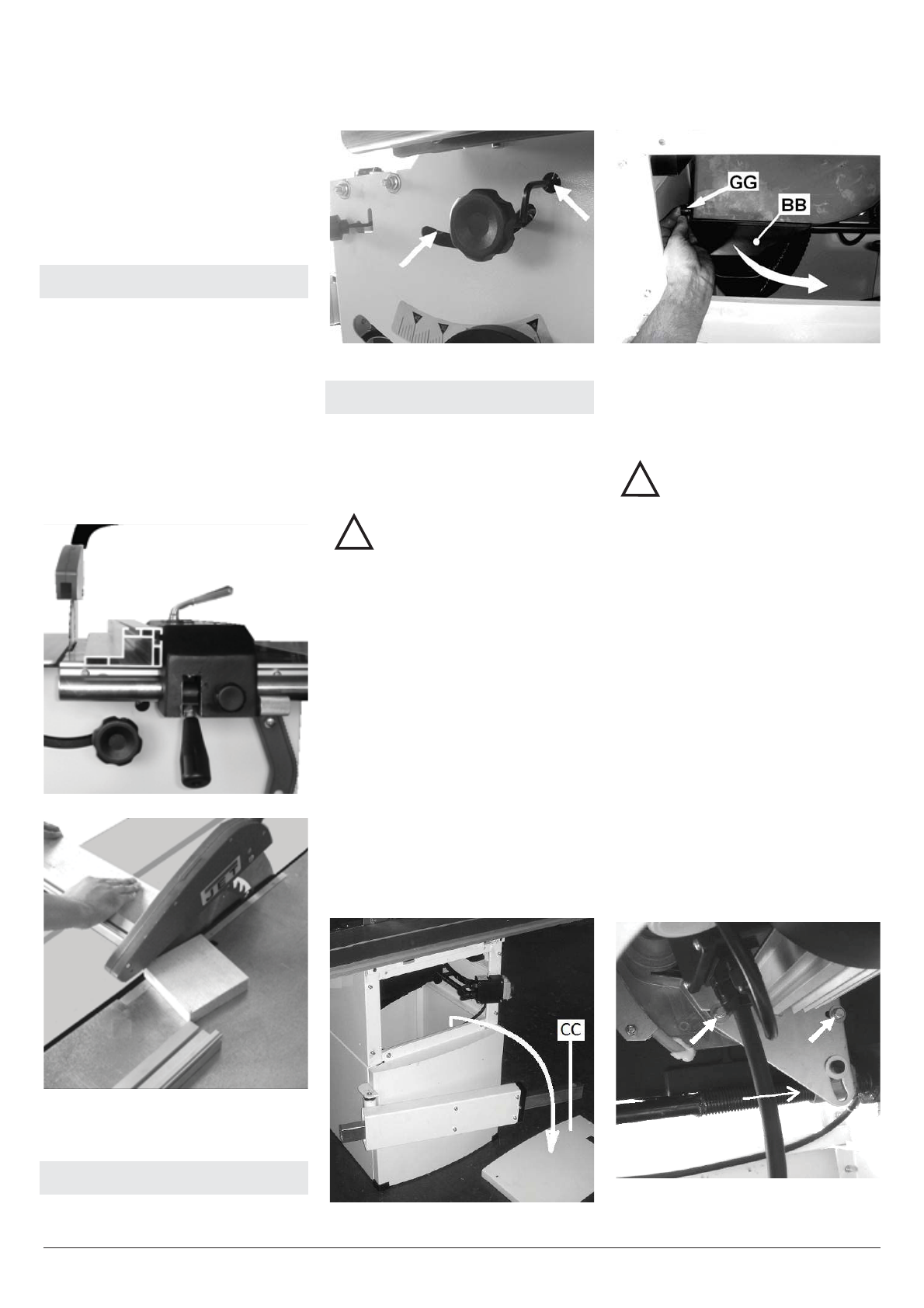 GG

BB

CC