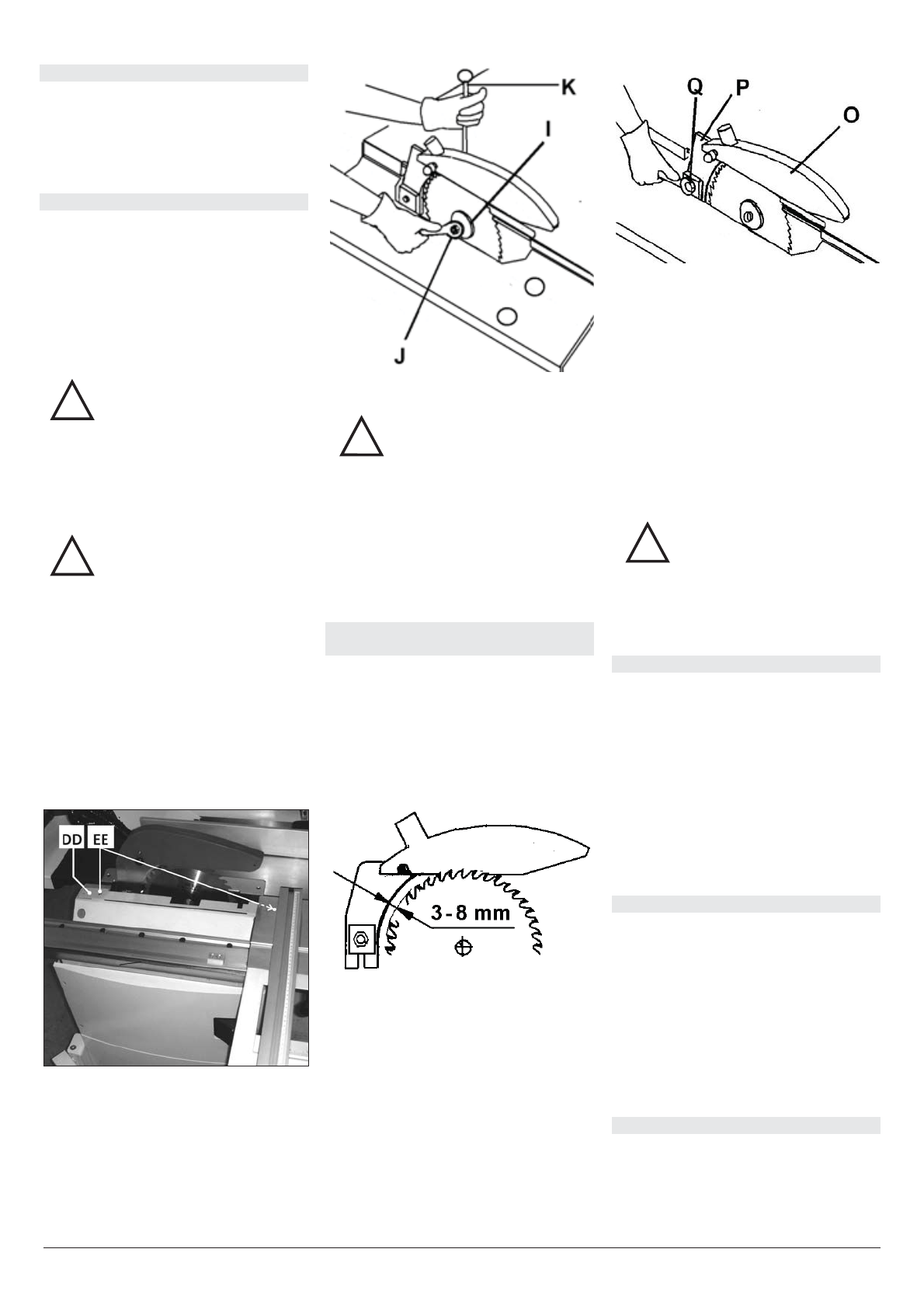 K

I

J

Q P O

DD EE

3 - 8 mm