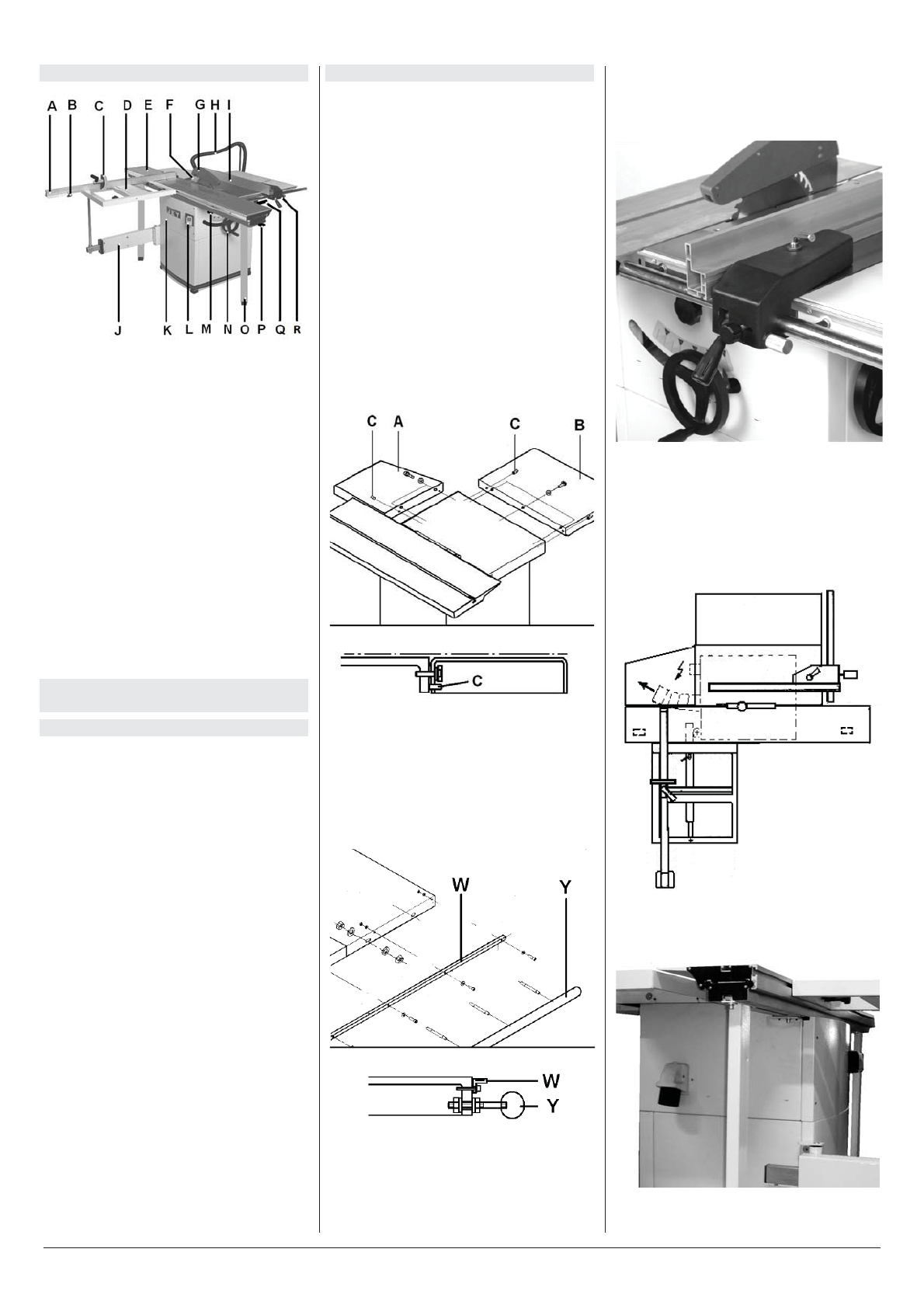 A B C D E F G H I

J K L M N O P Q R

C A C B

C

W Y

W

Y