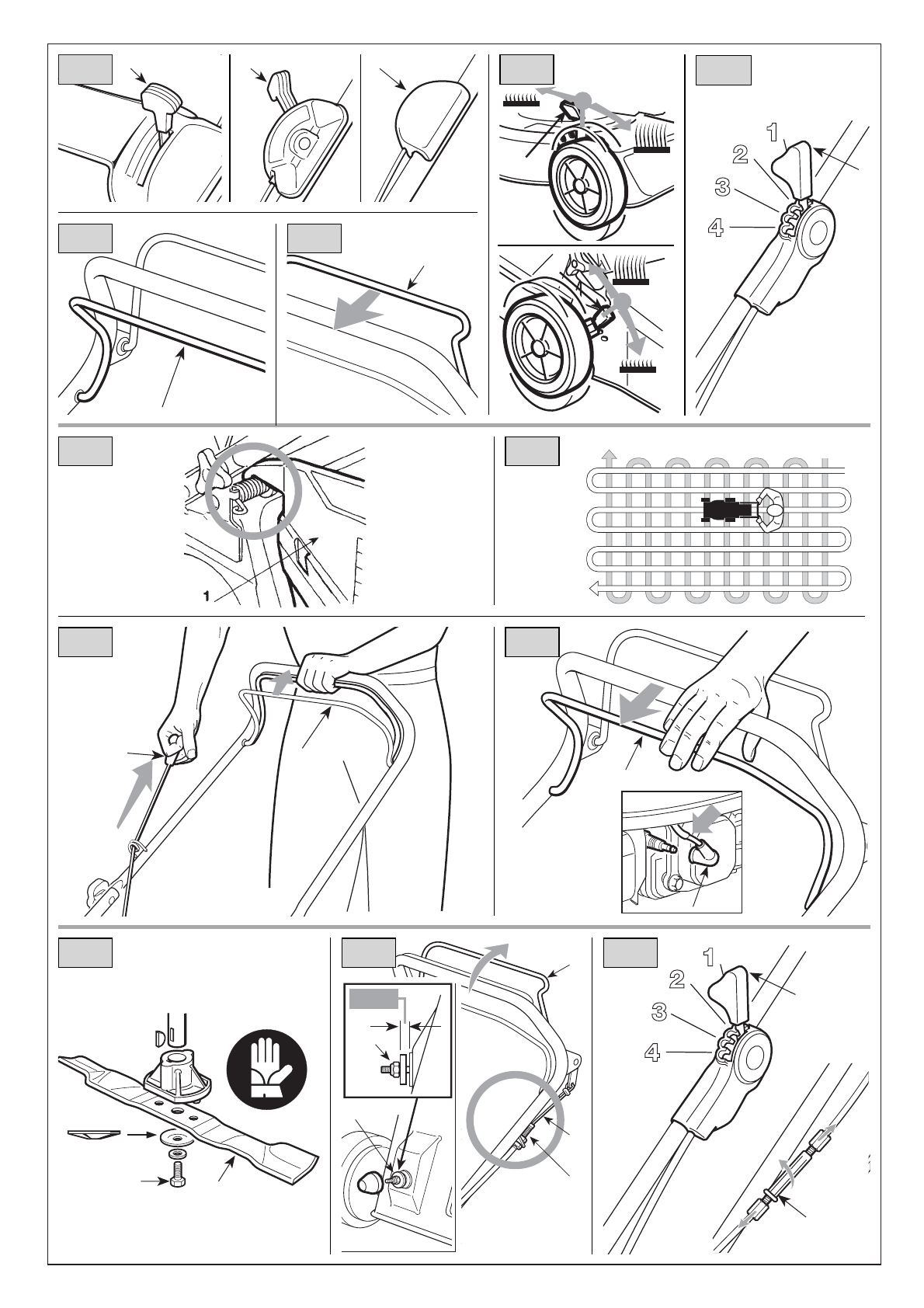 1
2
3
4

1

1
2
3
4