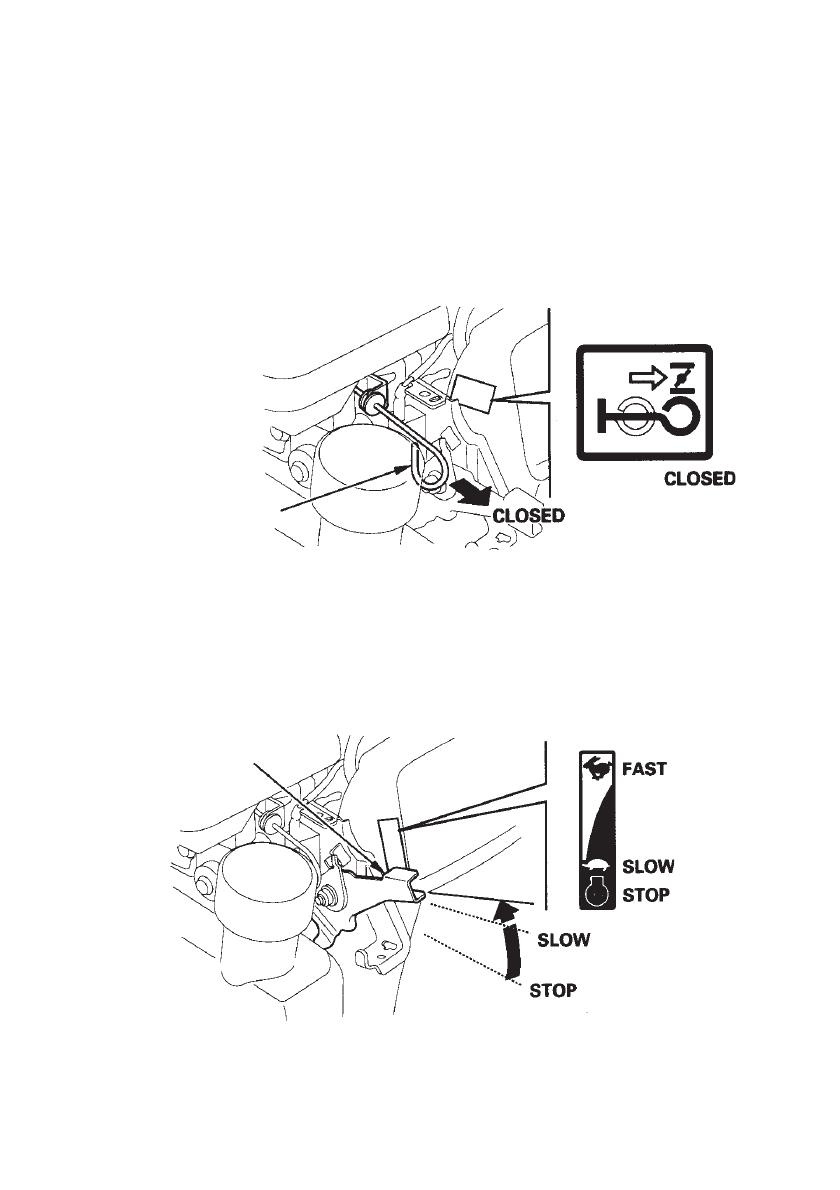 CLOSED

CLOSED

FAST

SLOW

STOP

SLOW

STOP