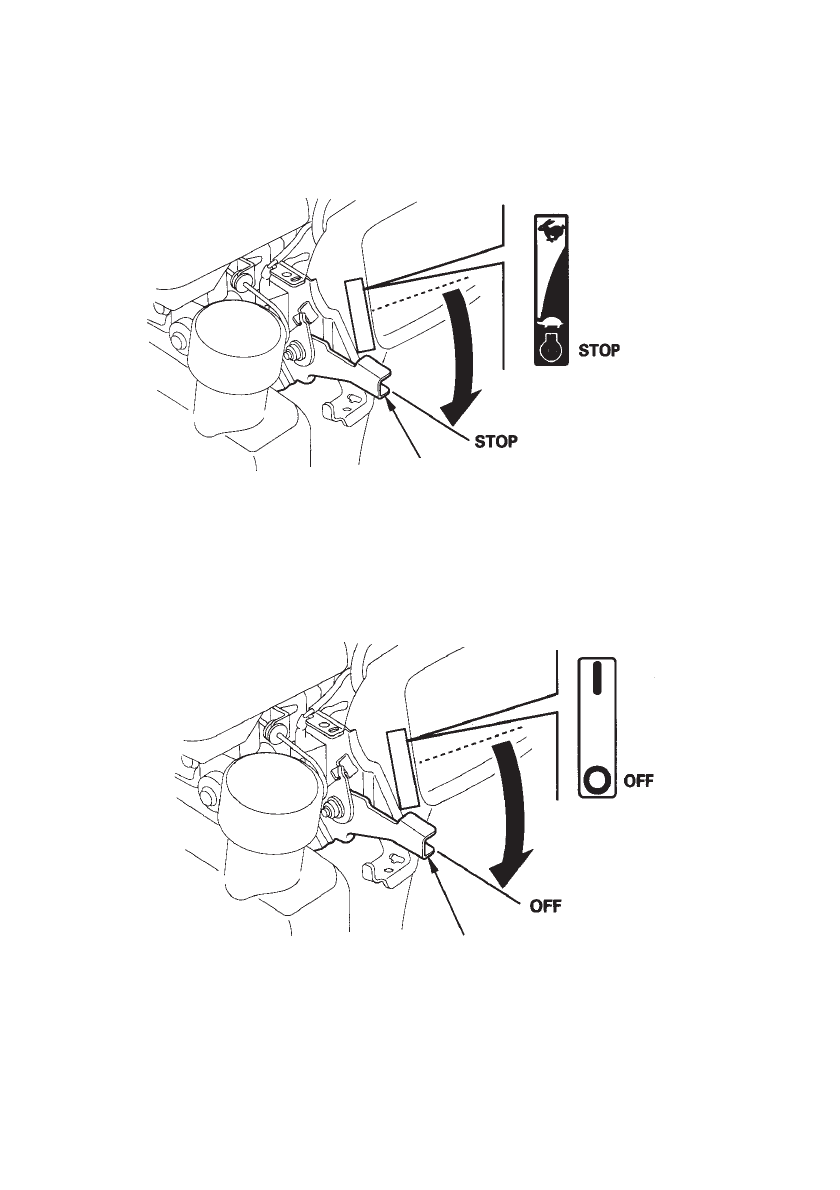 STOP

STOP

OFF

OFF