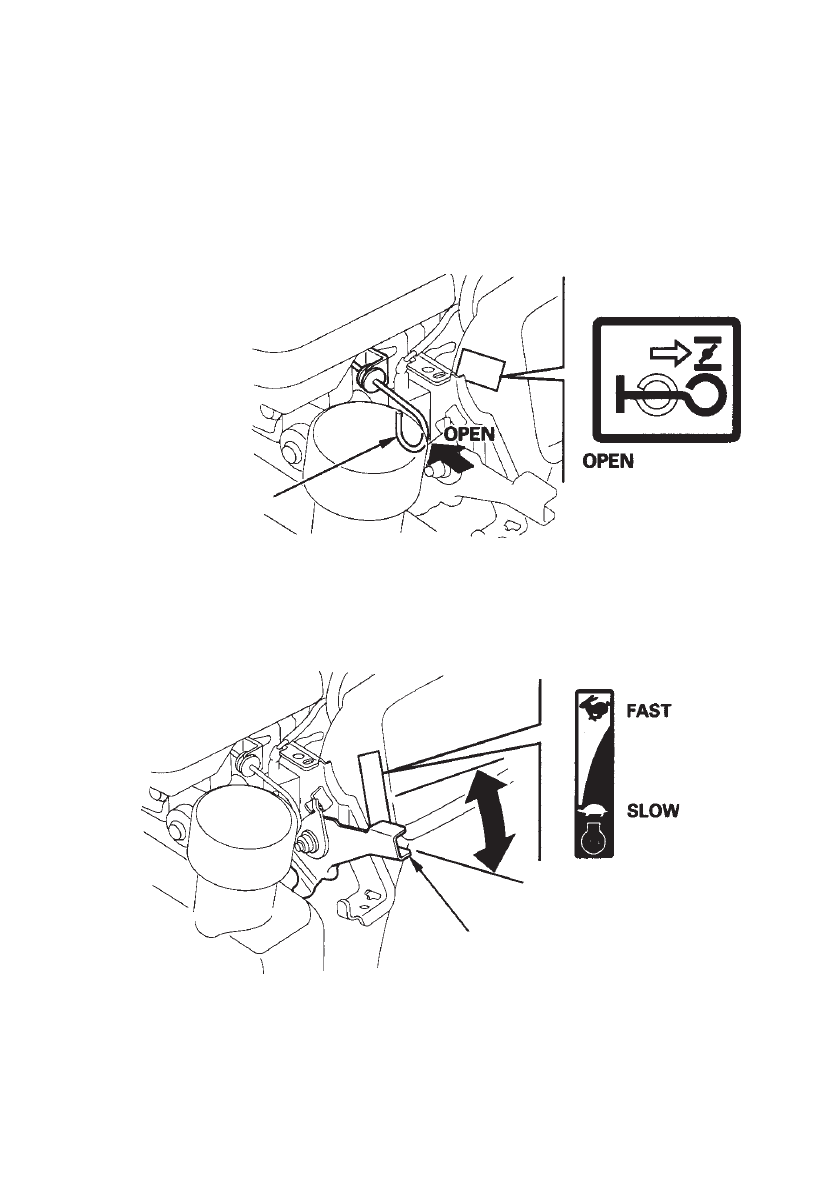 OPEN

OPEN

FAST

SLOW