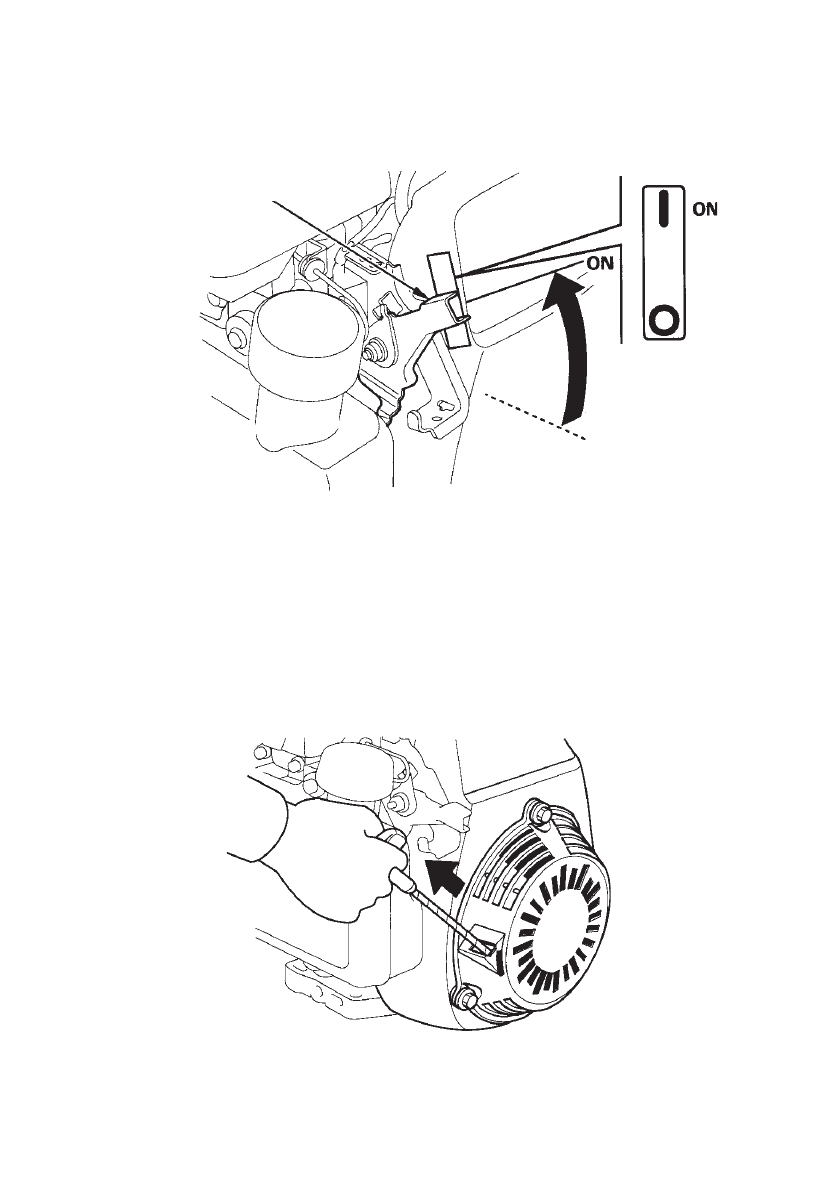 ON

ON