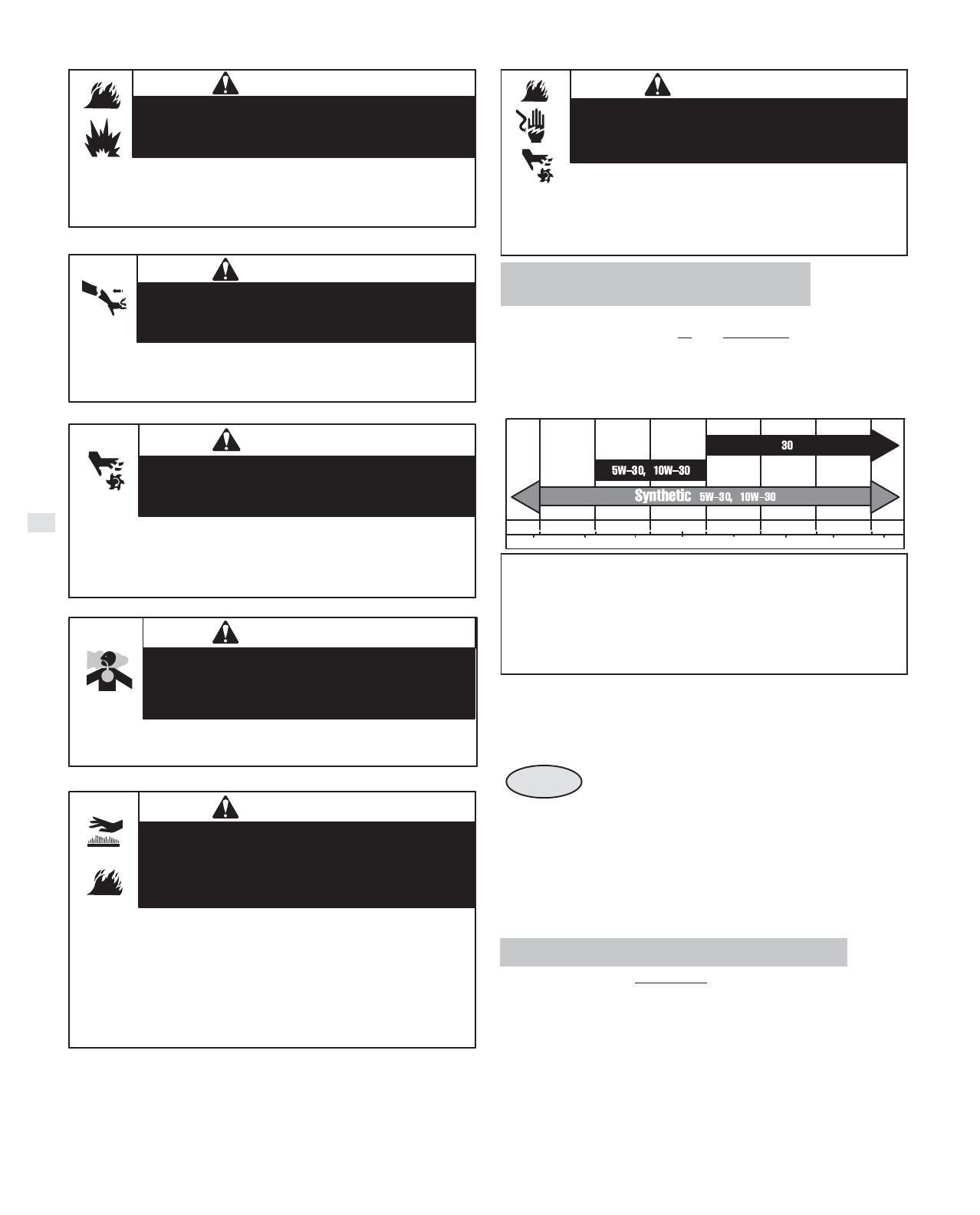 30

5W-30, 10W-30

Synthetic 5W-30, 10W-30