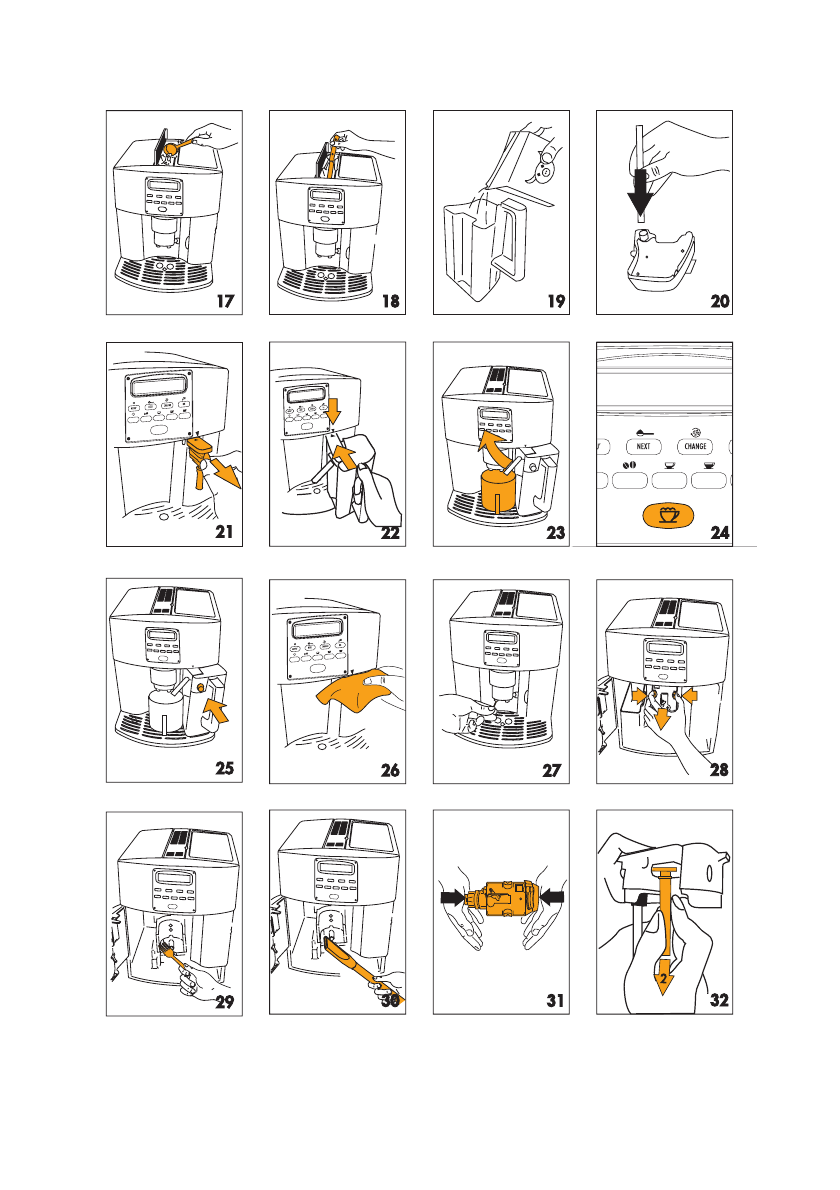 17

18

19

20

21

22

23

NEXT

CHANGE

24

25

26

27

28

29

30

31

2

32