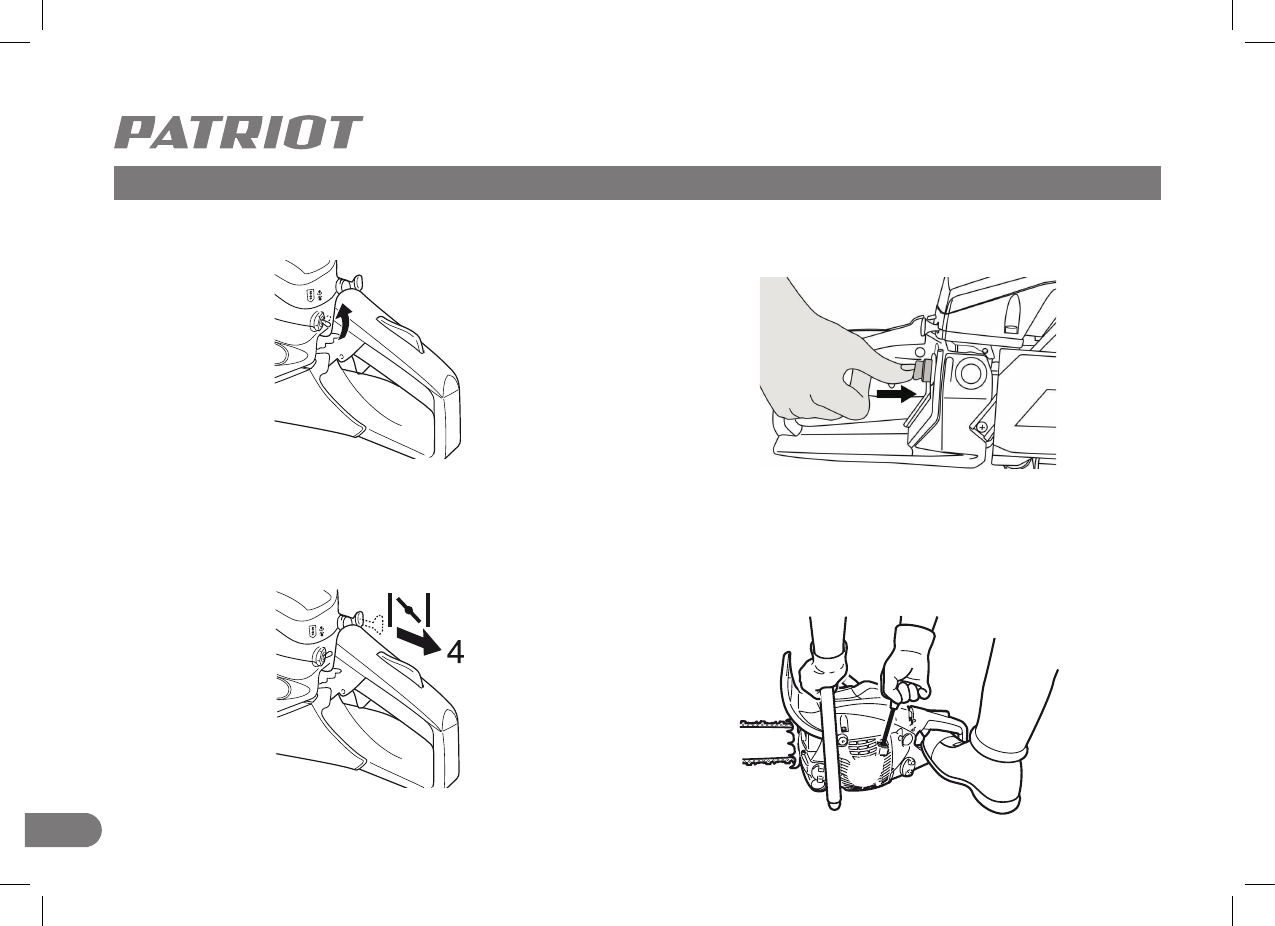 PATRIOT

4