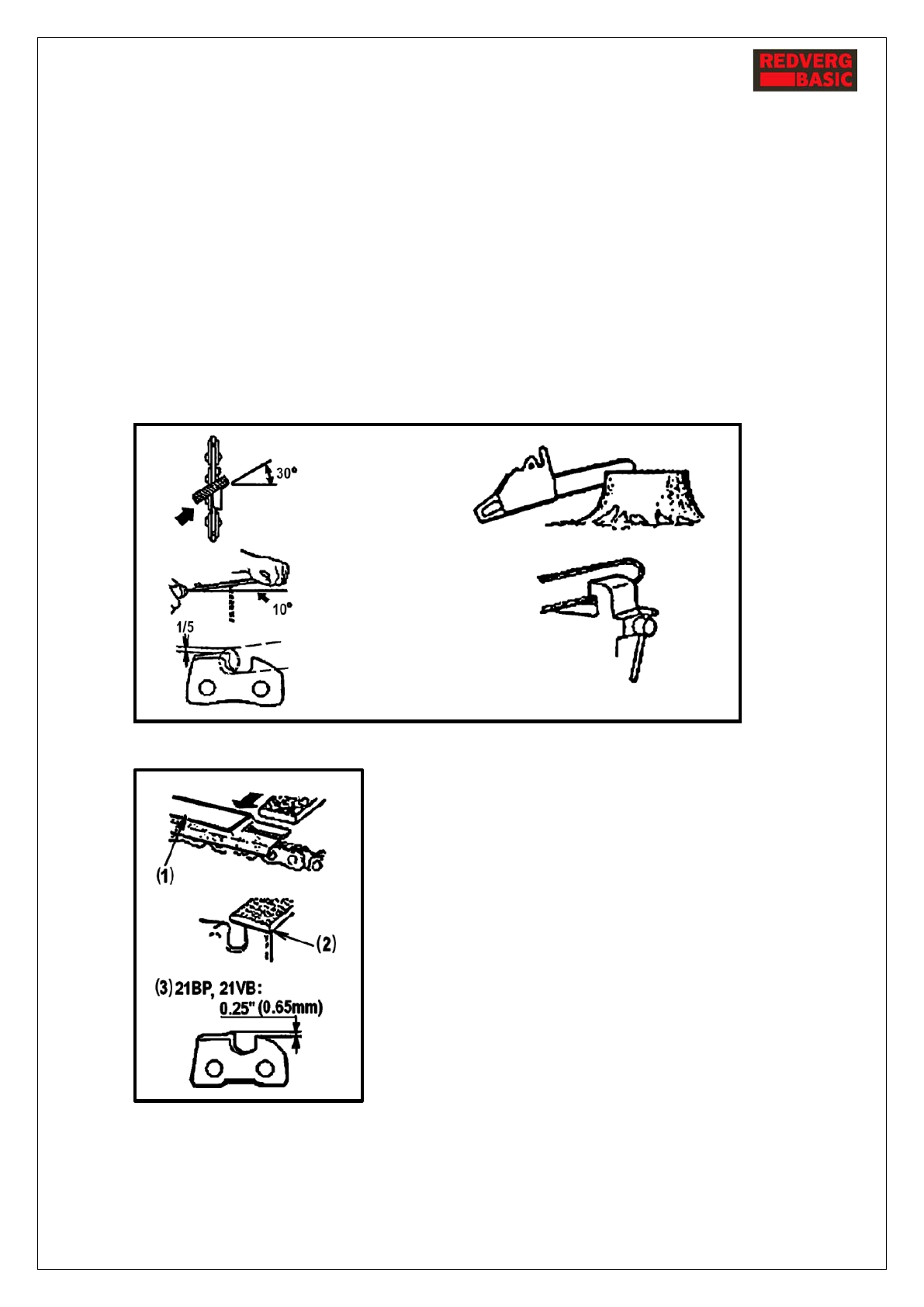 REDVERG
BASIC

30°

10°

1/5

(1)

(2)

(3) 21BP, 21VB:
0.25" (0.65mm)