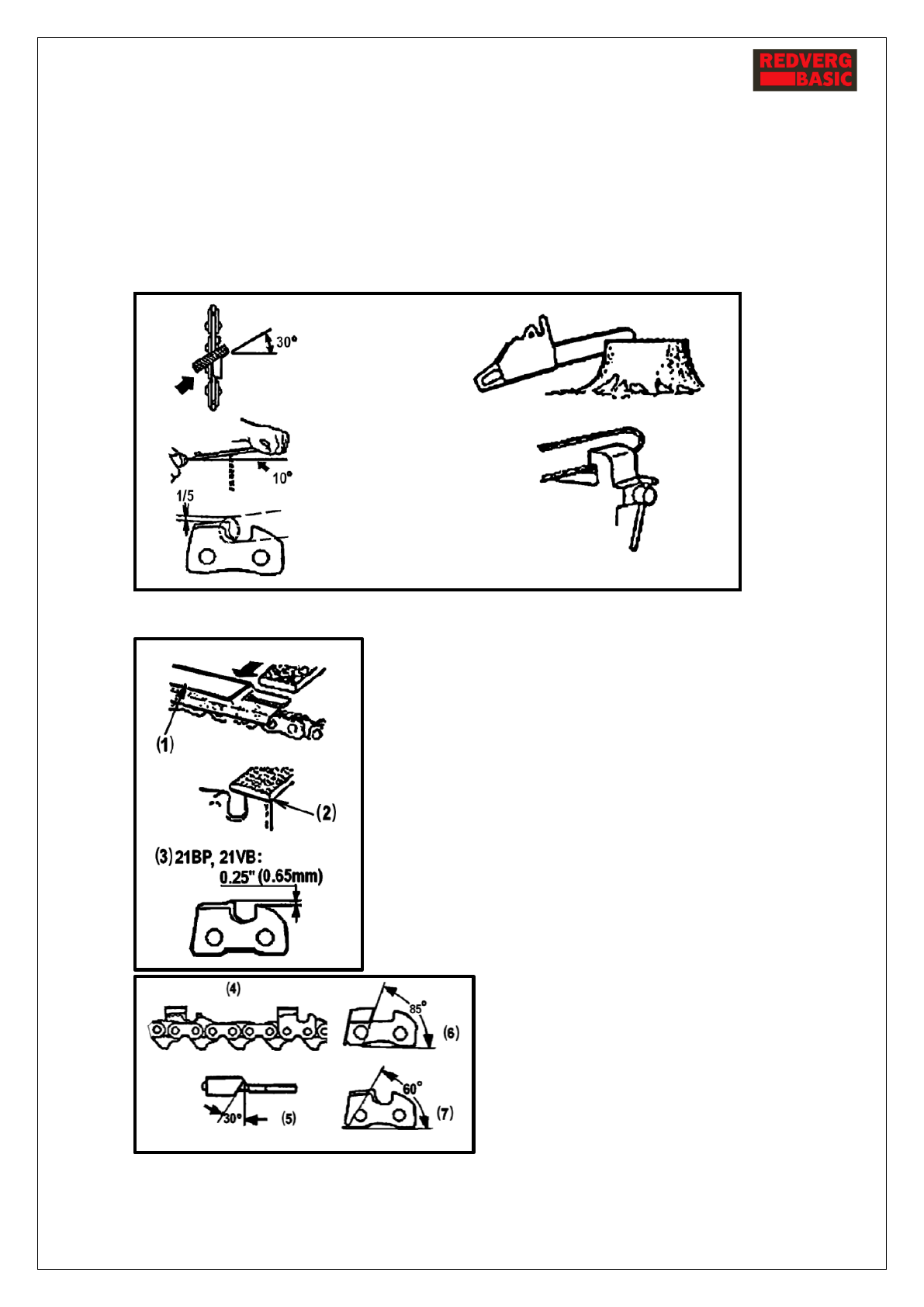 REDVERG BASIC

30°

10°

1/5

(1)

(2)

(3) 21BP, 21VB:
0.25" (0.65mm)

(4)

85°

(6)

30°

(5)

60°

(7)