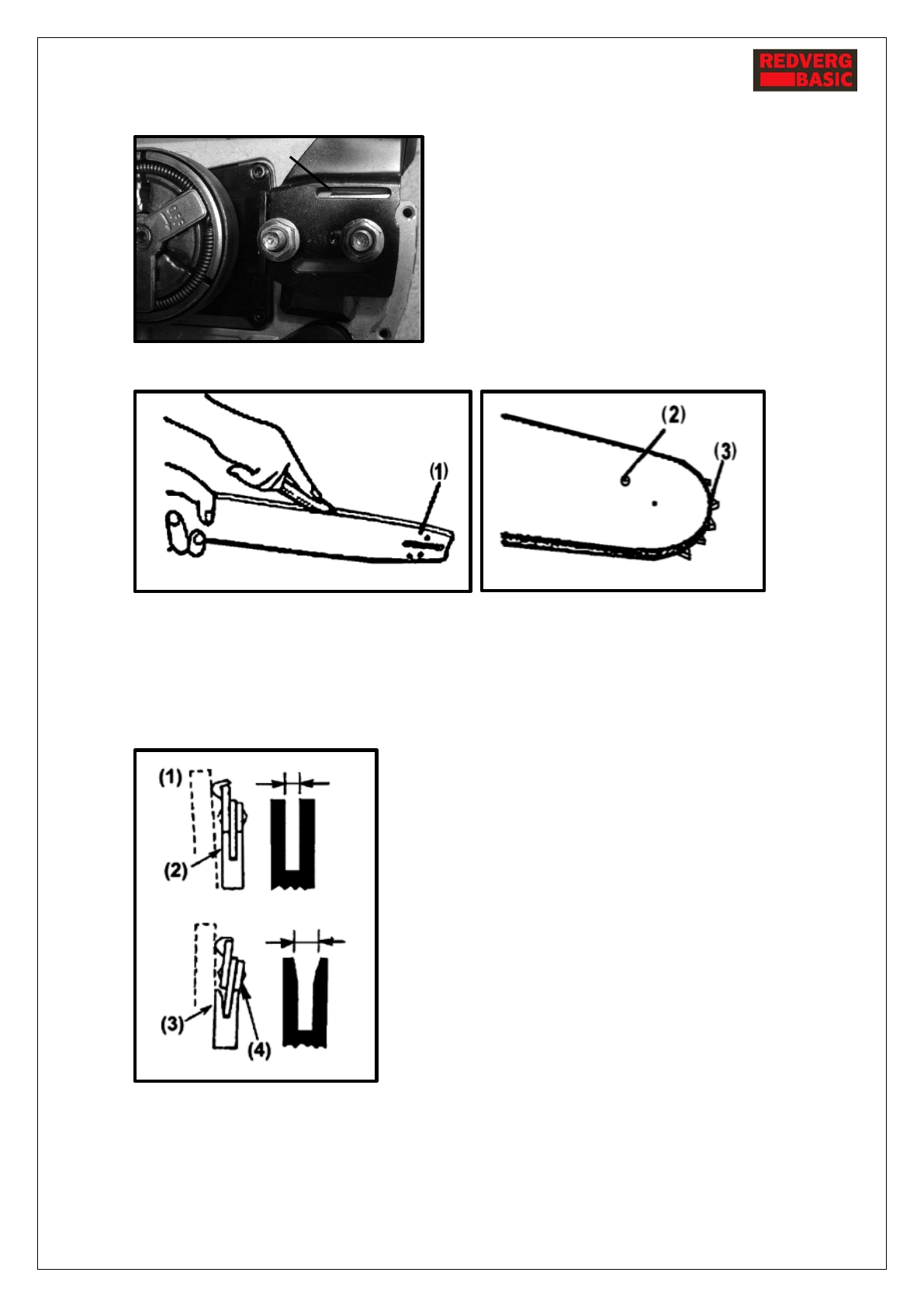 REDVERG BASIC

(1)

(2)

(3)

(1)

(2)

(3)

(4)