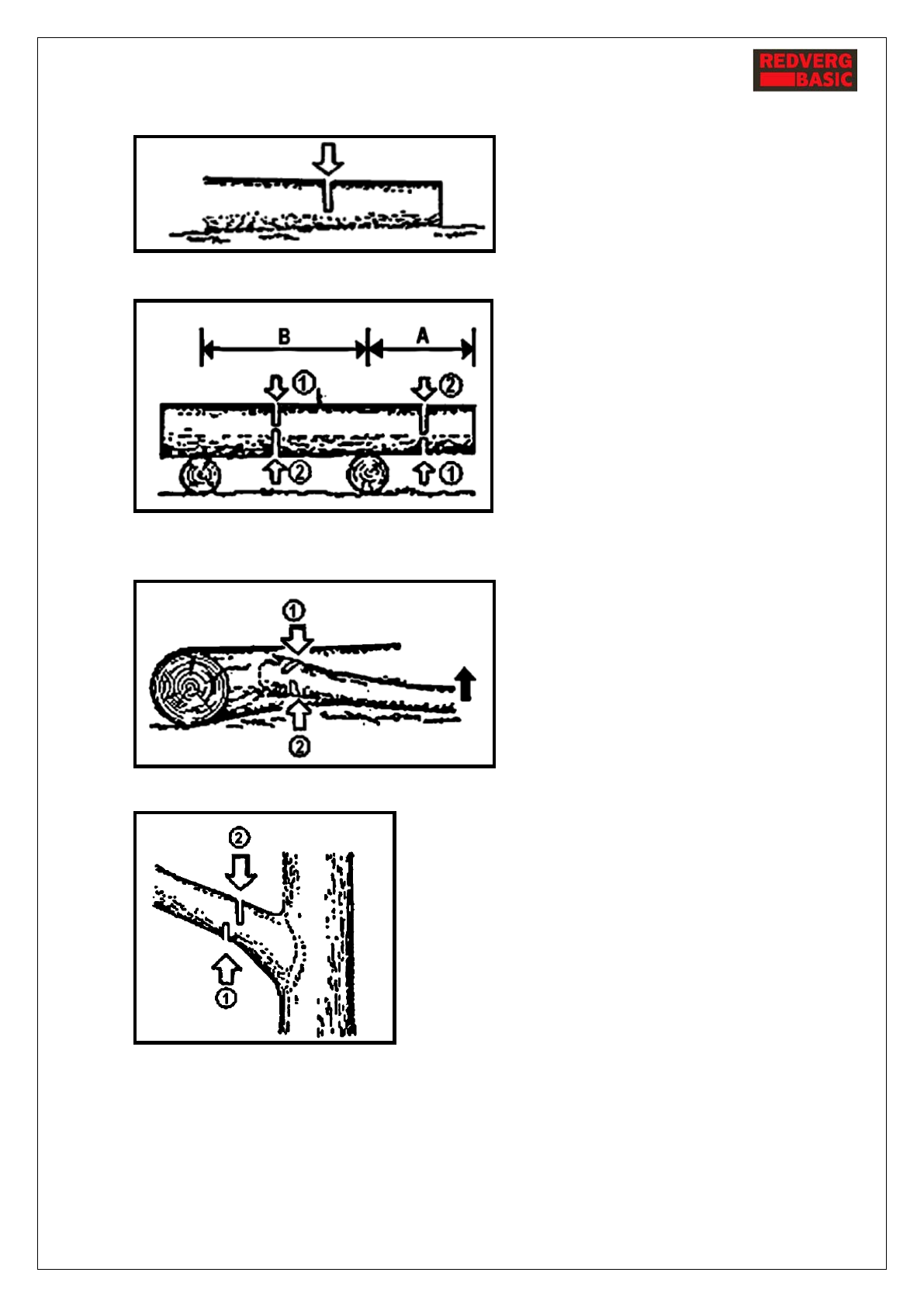 REDVERG
BASIC

B
A
①
②
②
①

①
②

②
①