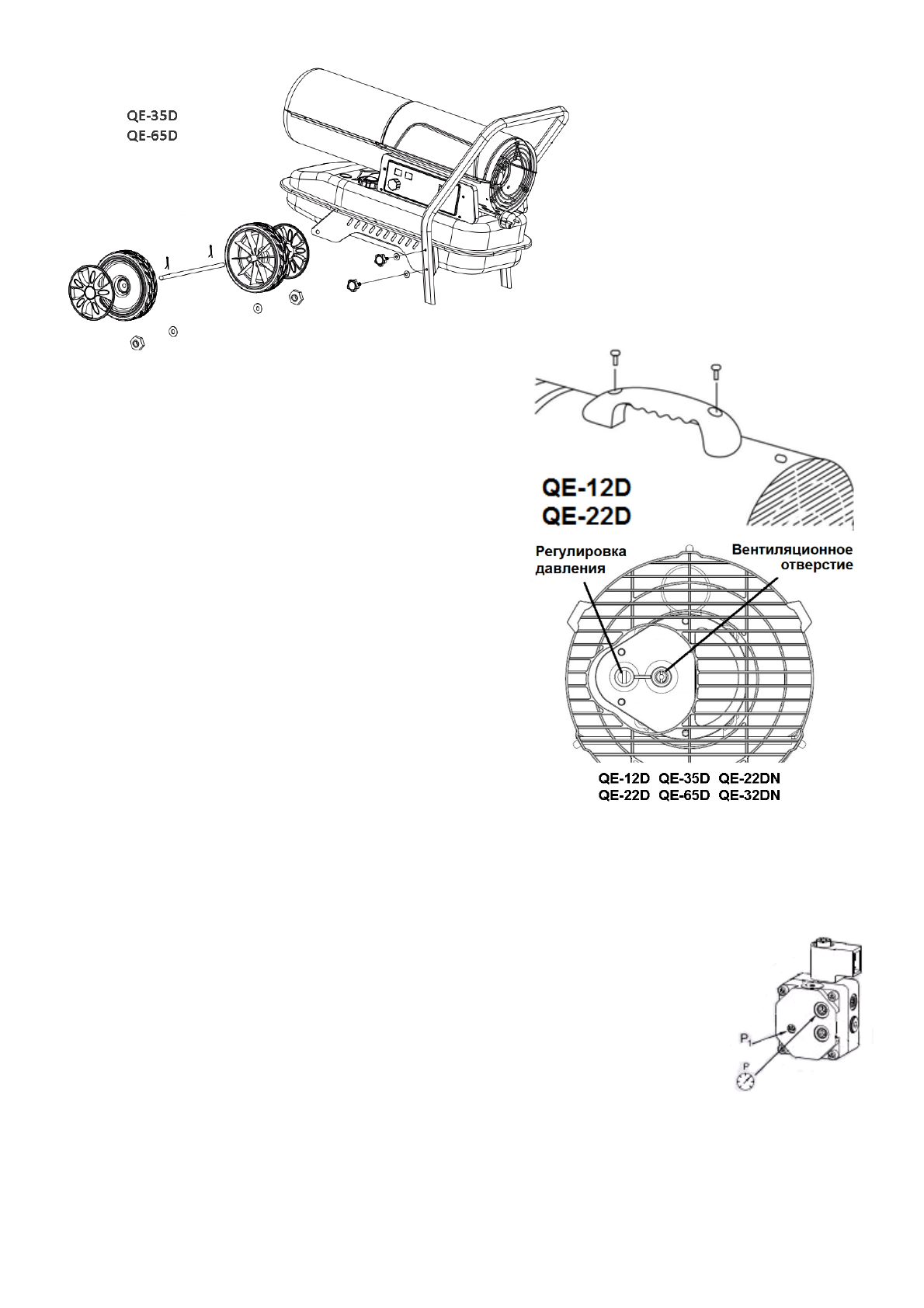 QE-35D
QE-65D

QE-12D
QE-22D

Регулировка давления

Вентиляционное отверстие

QE-12D QE-35D QE-22DN
QE-22D QE-65D QE-32DN

$P_1$

P