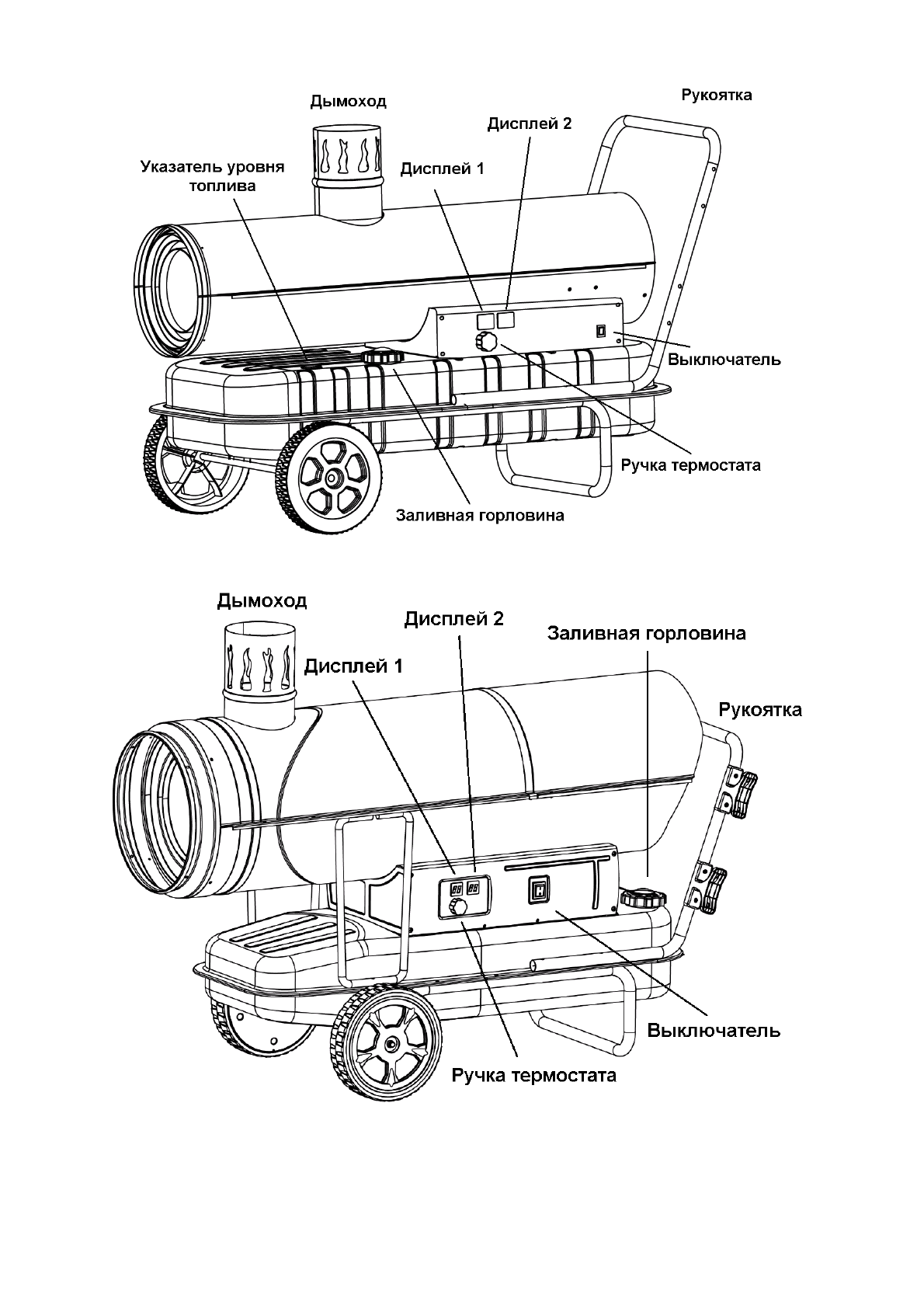 Дымоход

Рукоятка

Дисплей 2

Указатель уровня топлива

Дисплей 1

Выключатель

Ручка термостата

Заливная горловина

Дымоход

Дисплей 2

Заливная горловина

Дисплей 1

Рукоятка

Выключатель

Ручка термостата