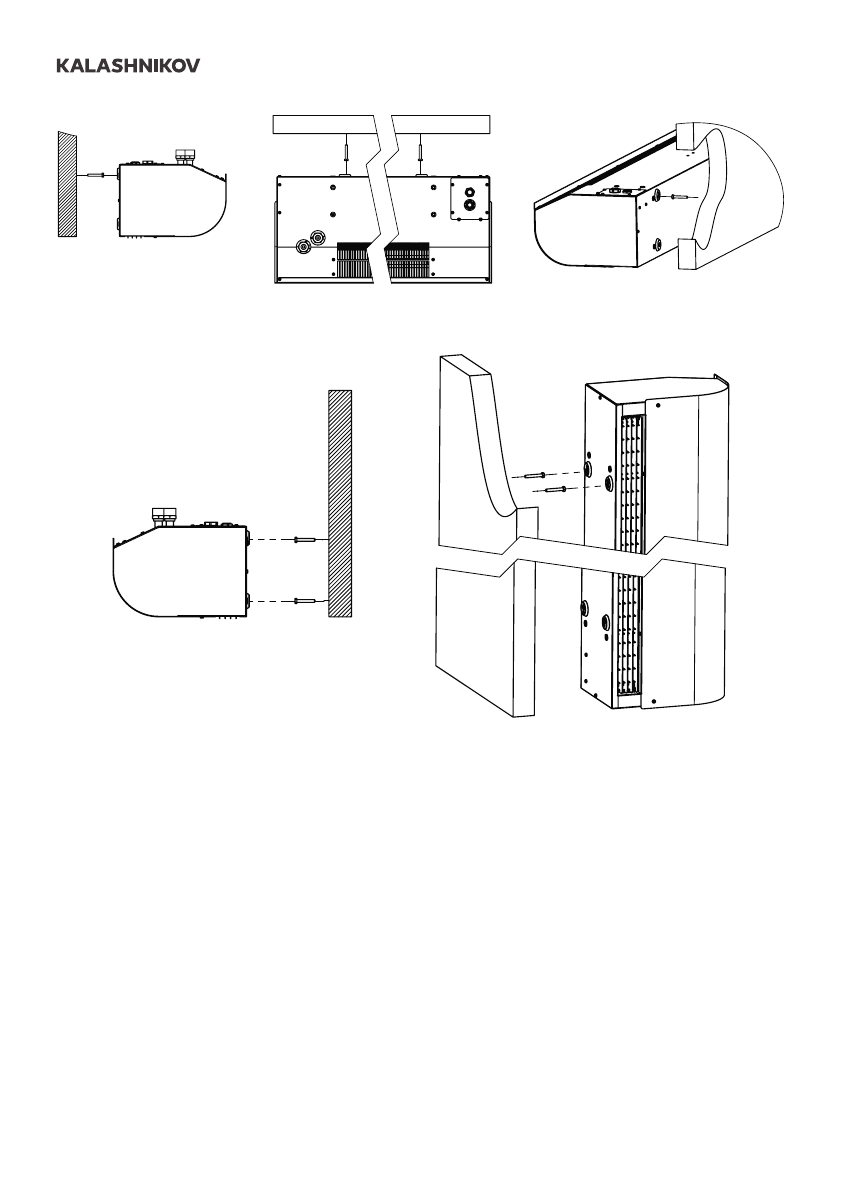 KALASHNIKOV