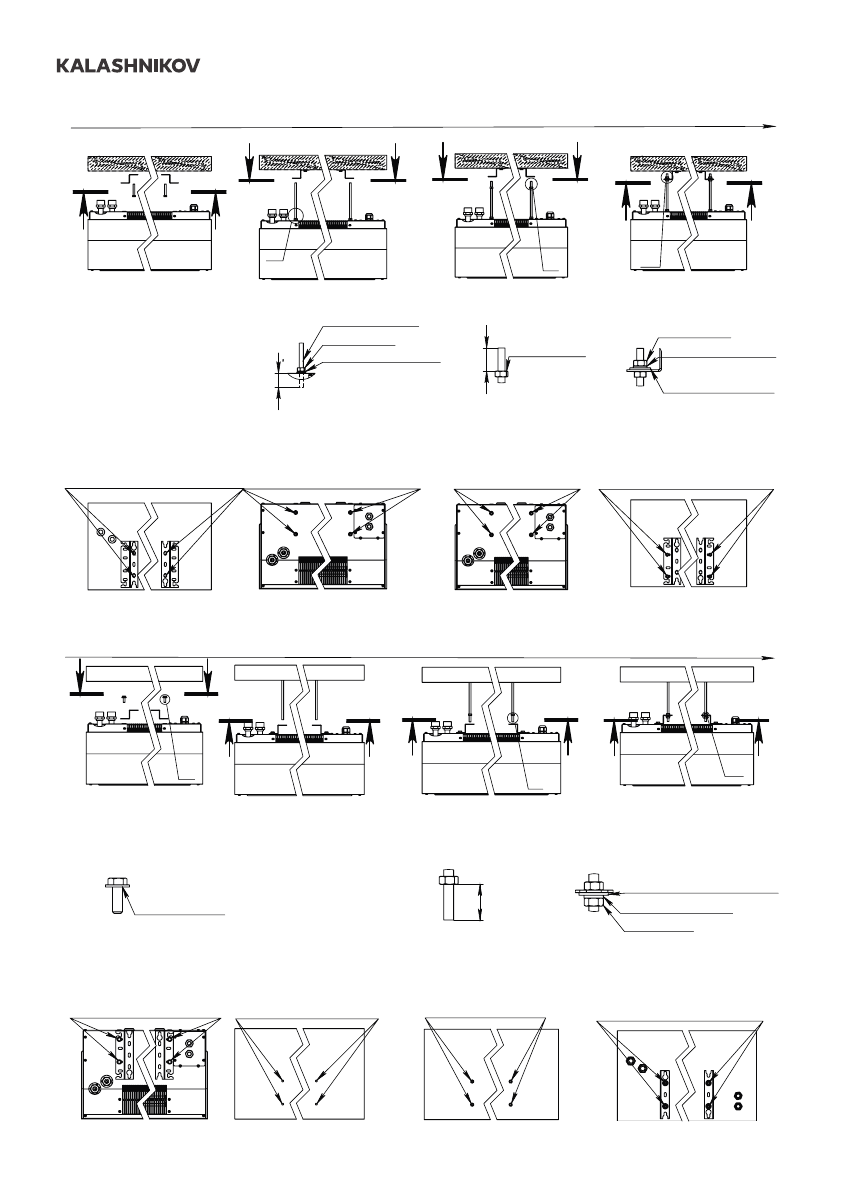 KALASHNIKOV