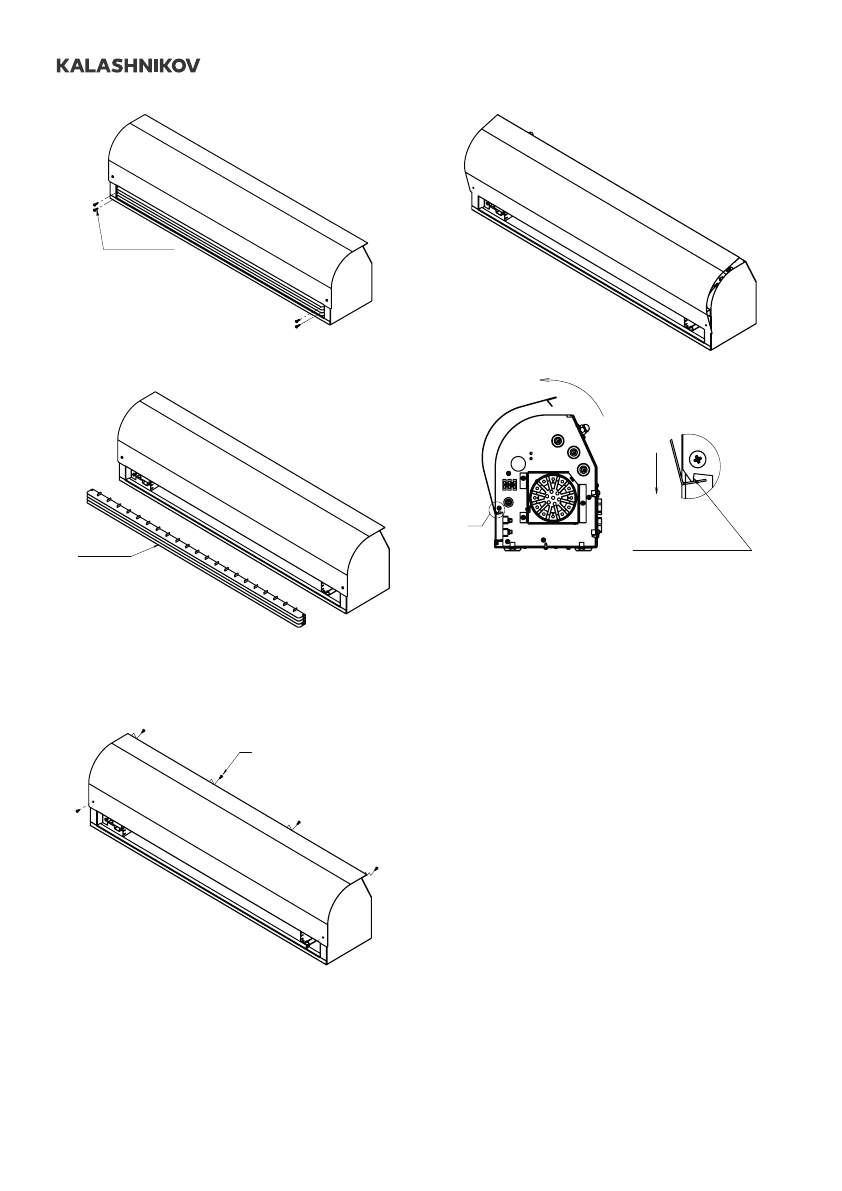 KALASHNIKOV