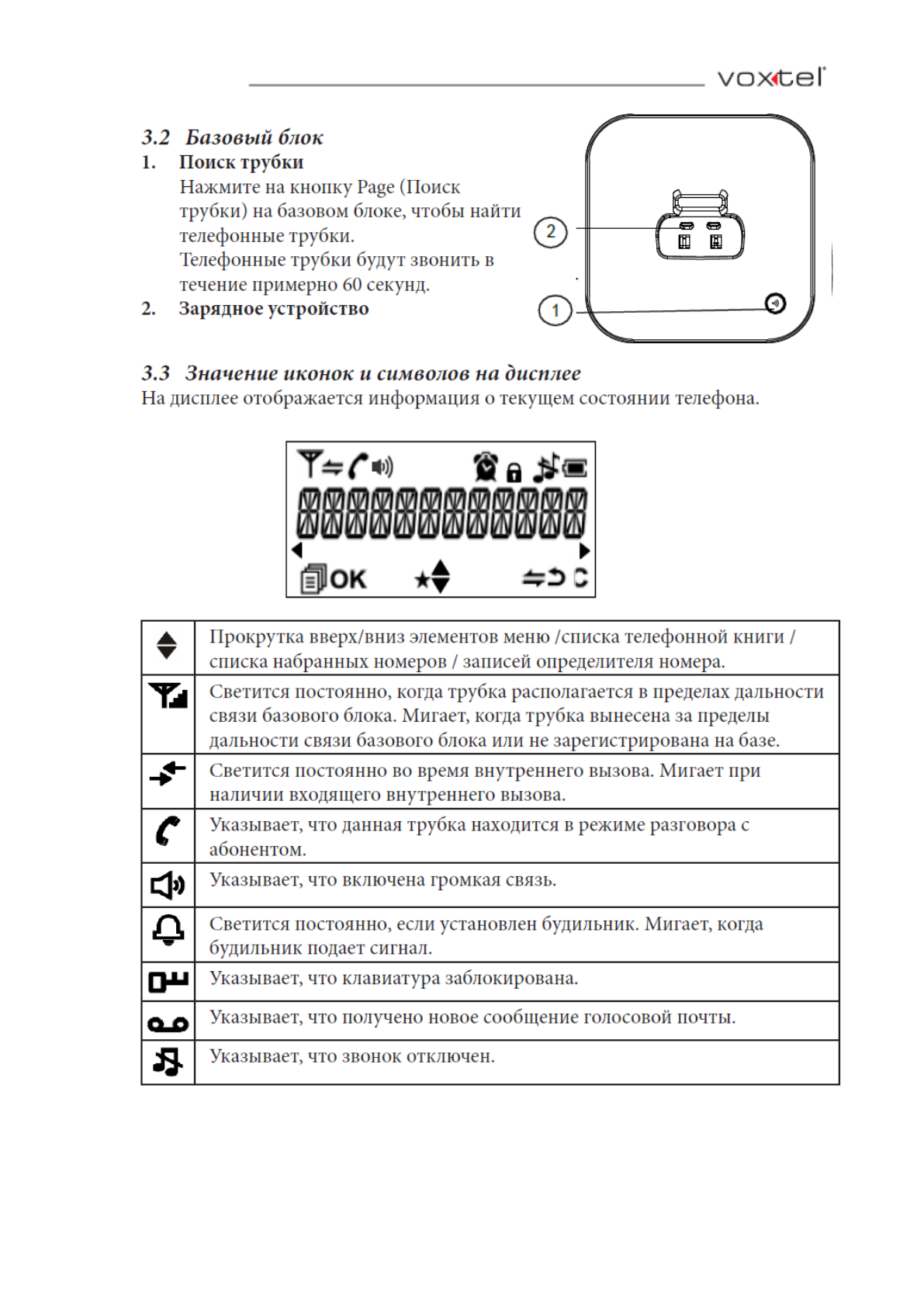 voxtel

3.2 Базовый блок

1. Поиск трубки
Нажмите на кнопку Page (Поиск трубки) на базовом блоке, чтобы найти телефонные трубки.
Телефонные трубки будут звонить в течение примерно 60 секунд.

2. Зарядное устройство

2

1

3.3 Значение иконок и символов на дисплее
На дисплее отображается информация о текущем состоянии телефона.

OK

| | |
|---|---|
| | Прокрутка вверх/вниз элементов меню /списка телефонной книги / списка набранных номеров / записей определителя номера. |
| | Светится постоянно, когда трубка располагается в пределах дальности связи базового блока. Мигает, когда трубка вынесена за пределы дальности связи базового блока или не зарегистрирована на базе. |
| | Светится постоянно во время внутреннего вызова. Мигает при наличии входящего внутреннего вызова. |
| | Указывает, что данная трубка находится в режиме разговора с абонентом. |
| | Указывает, что включена громкая связь. |
| | Светится постоянно, если установлен будильник. Мигает, когда будильник подает сигнал. |
| | Указывает, что клавиатура заблокирована. |
| | Указывает, что получено новое сообщение голосовой почты. |
| | Указывает, что звонок отключен. |