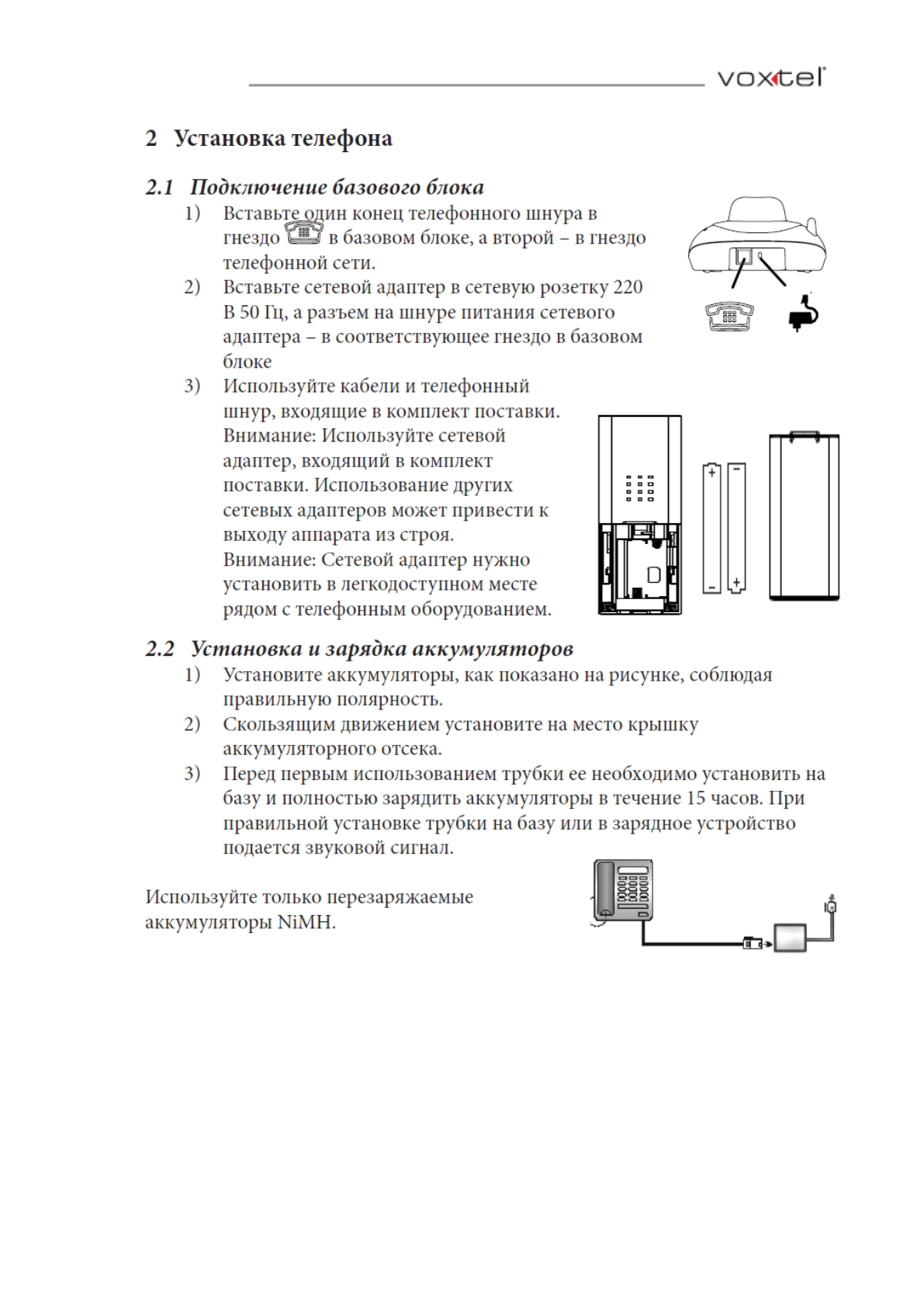 voxtel

2 Установка телефона

2.1 Подключение базового блока

1) Вставьте один конец телефонного шнура в гнездо в базовом блоке, а второй – в гнездо телефонной сети.

2) Вставьте сетевой адаптер в сетевую розетку 220 В 50 Гц, а разъем на шнуре питания сетевого адаптера – в соответствующее гнездо в базовом блоке

3) Используйте кабели и телефонный шнур, входящие в комплект поставки. Внимание: Используйте сетевой адаптер, входящий в комплект поставки. Использование других сетевых адаптеров может привести к выходу аппарата из строя. Внимание: Сетевой адаптер нужно установить в легкодоступном месте рядом с телефонным оборудованием.

2.2 Установка и зарядка аккумуляторов

1) Установите аккумуляторы, как показано на рисунке, соблюдая правильную полярность.

2) Скользящим движением установите на место крышку аккумуляторного отсека.

3) Перед первым использованием трубки ее необходимо установить на базу и полностью зарядить аккумуляторы в течение 15 часов. При правильной установке трубки на базу или в зарядное устройство подается звуковой сигнал.

Используйте только перезаряжаемые аккумуляторы NiMH.