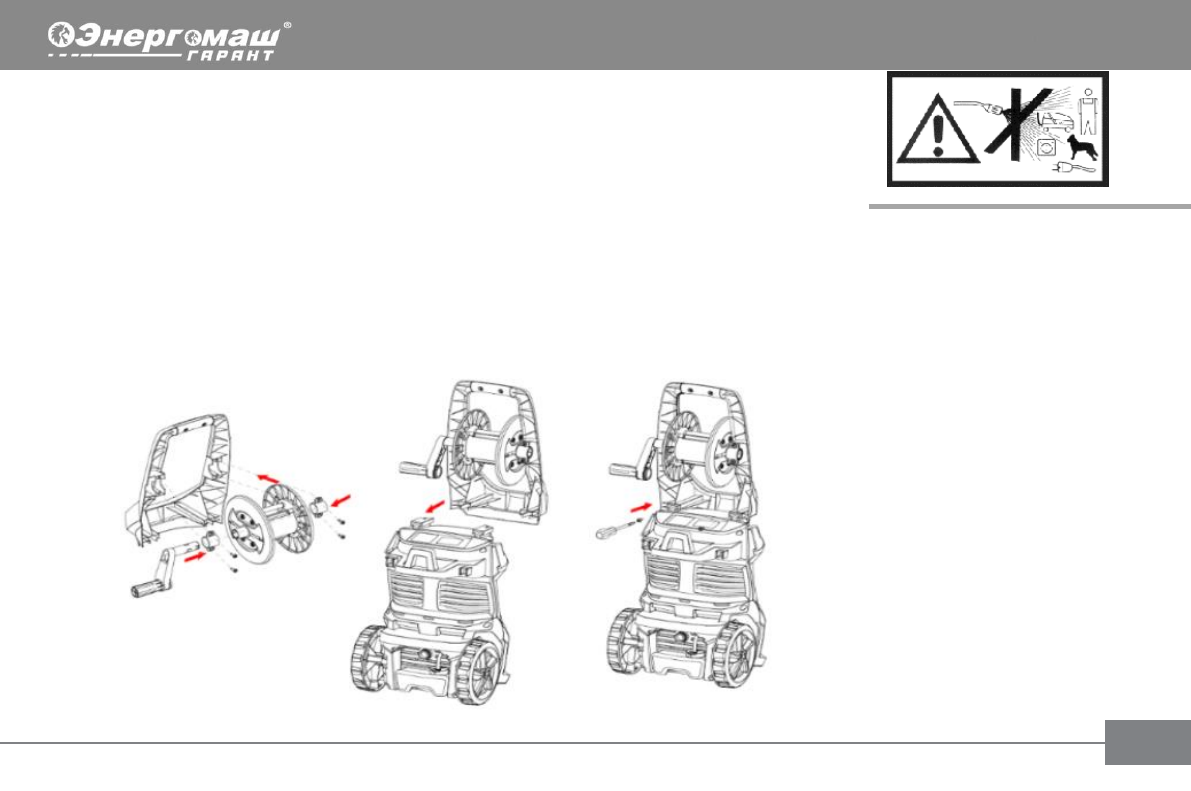 Энергомаш®
ГАРАНТ