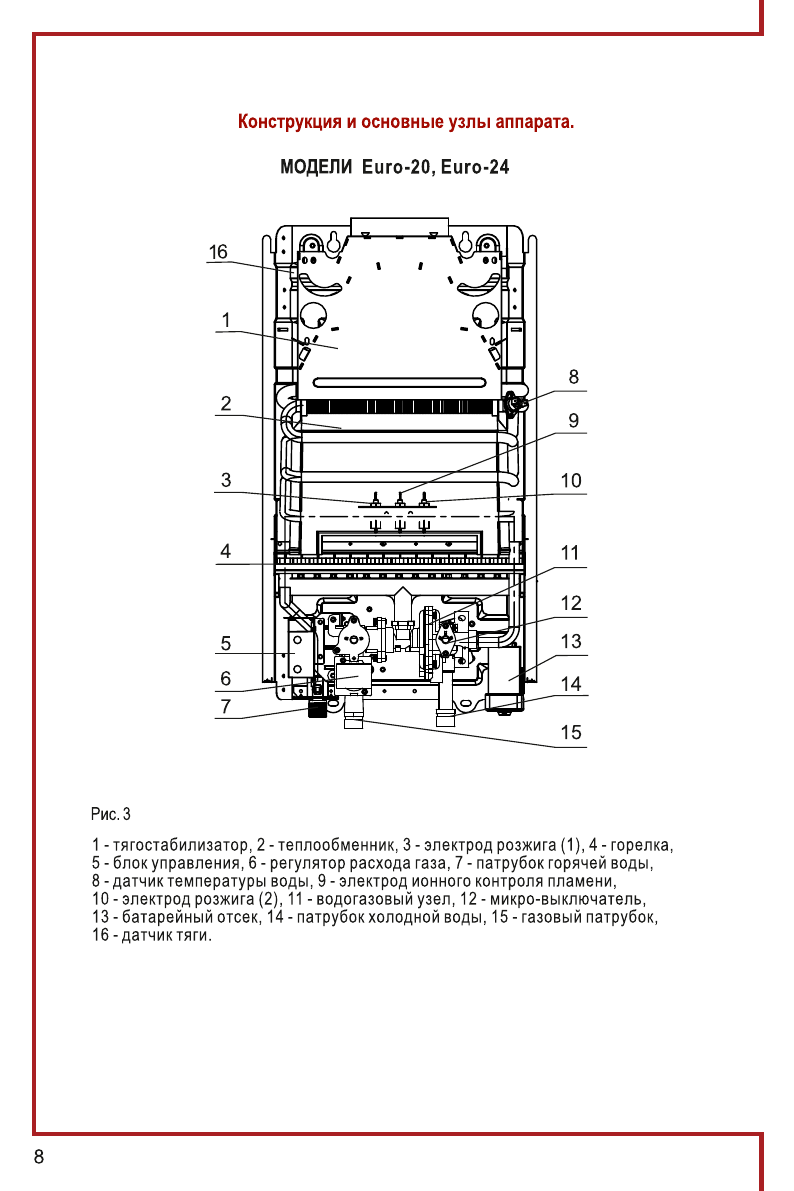 Конструкция и основные узлы аппарата.

МОДЕЛИ Euro-20, Euro-24

16
1
2
3
4
5
6
7
8
9
10
11
12
13
14
15

Рис. 3

1 - тягостабилизатор, 2 - теплообменник, 3 - электрод розжига (1), 4 - горелка, 5 - блок управления, 6 - регулятор расхода газа, 7 - патрубок горячей воды, 8 - датчик температуры воды, 9 - электрод ионного контроля пламени, 10 - электрод розжига (2), 11 - водогазовый узел, 12 - микро-выключатель, 13 - батарейный отсек, 14 - патрубок холодной воды, 15 - газовый патрубок, 16 - датчик тяги.

8