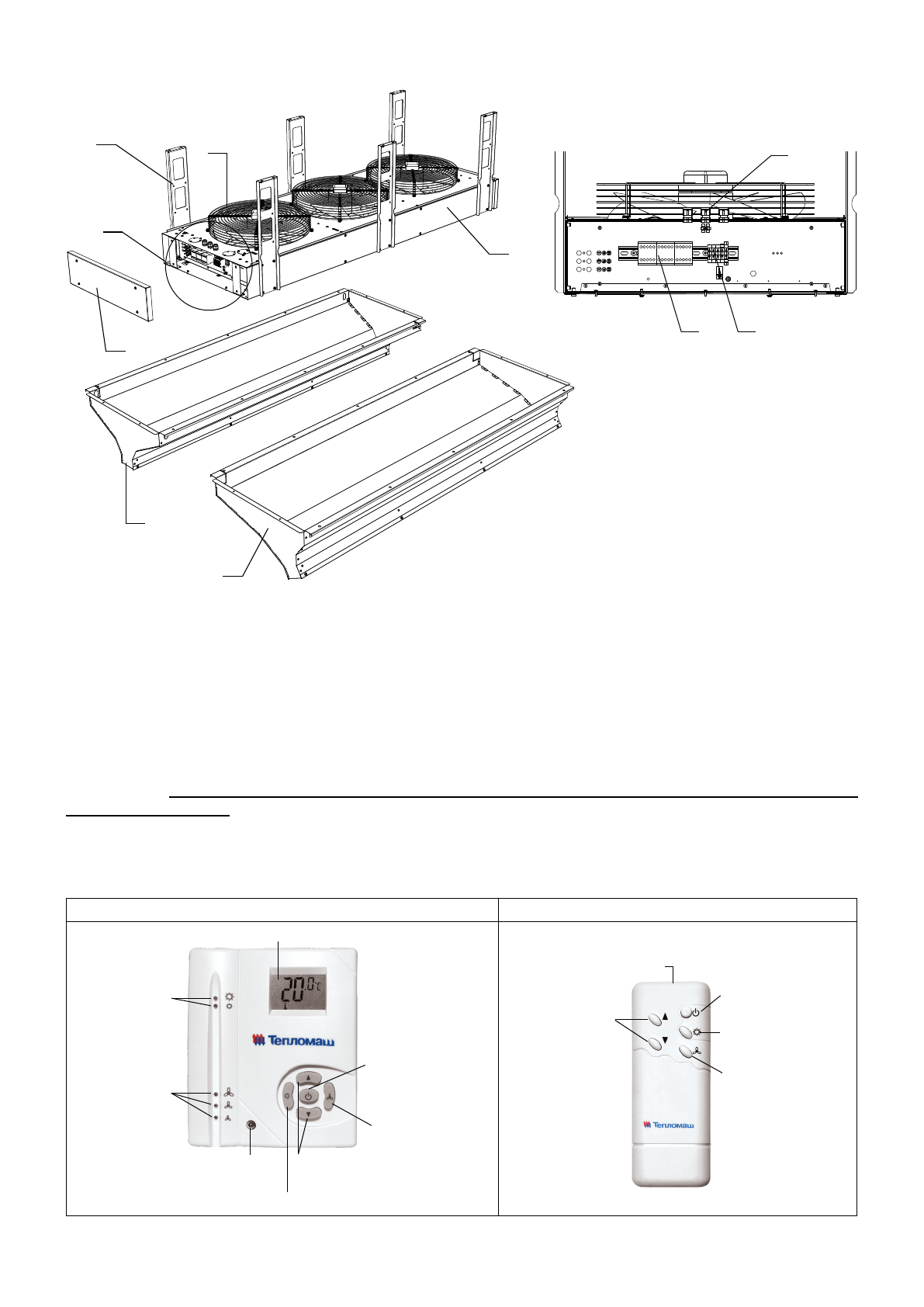 20.0°C

Тепломаш

Тепломаш