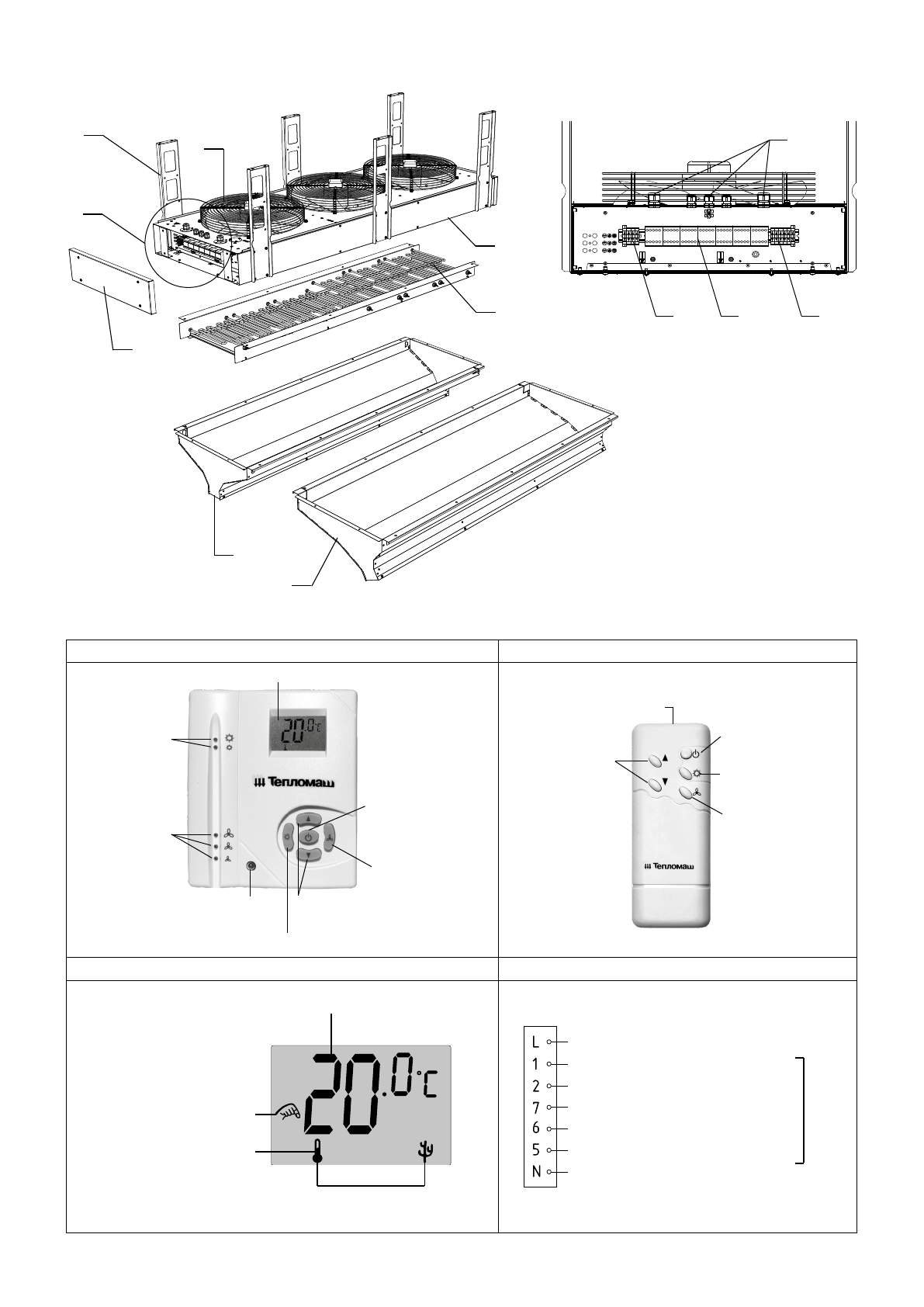 20.0°C

Тепломаш

Тепломаш

20.0°C

L
1
2
7
6
5
N