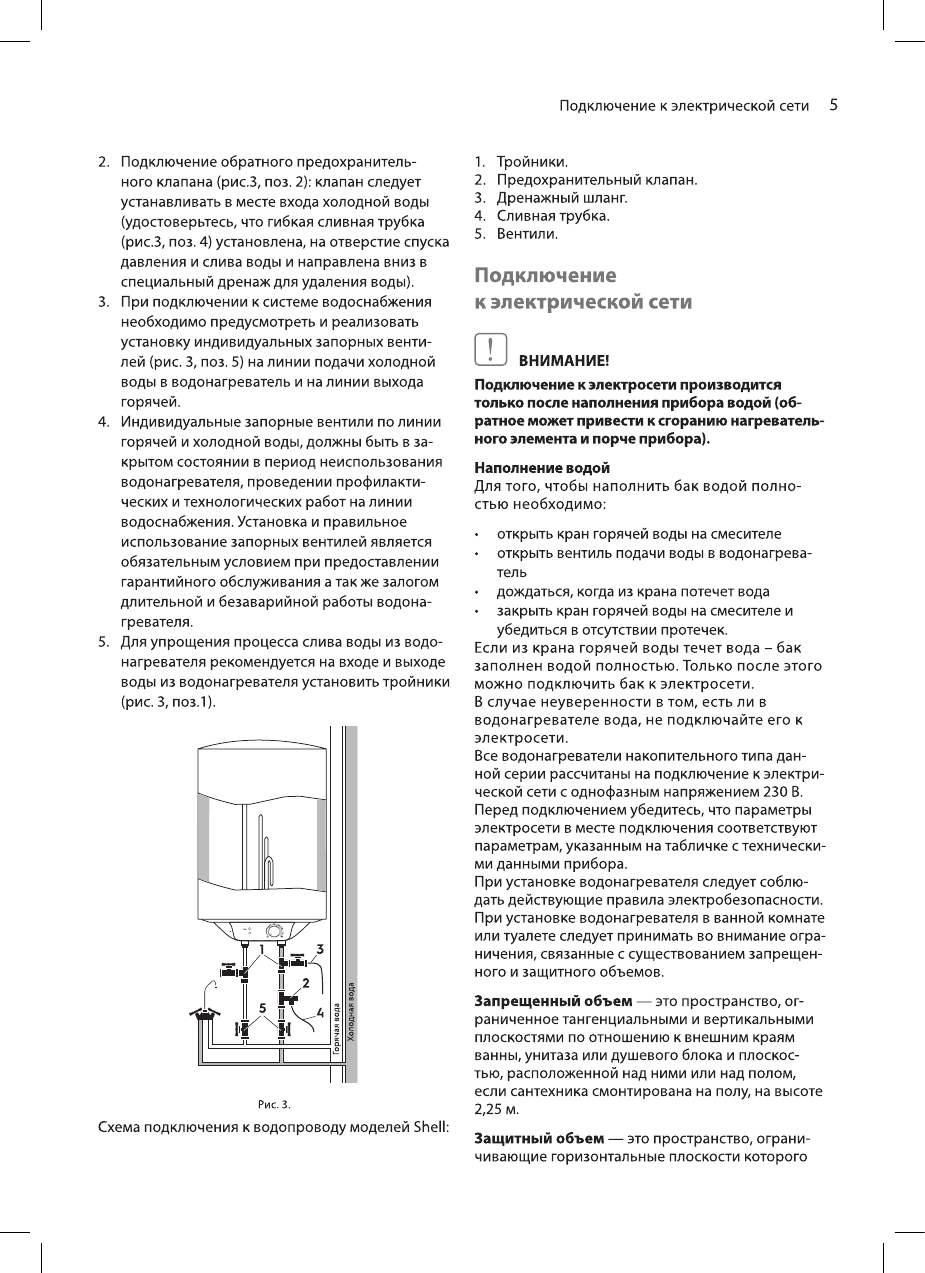 Подключение к электрической сети 5

2. Подключение обратного предохранительного клапана (рис.3, поз. 2): клапан следует устанавливать в месте входа холодной воды (удостоверьтесь, что гибкая сливная трубка (рис.3, поз. 4) установлена, на отверстие спуска давления и слива воды и направлена вниз в специальный дренаж для удаления воды).
3. При подключении к системе водоснабжения необходимо предусмотреть и реализовать установку индивидуальных запорных вентилей (рис. 3, поз. 5) на линии подачи холодной воды в водонагреватель и на линии выхода горячей.
4. Индивидуальные запорные вентили по линии горячей и холодной воды, должны быть в закрытом состоянии в период неиспользования водонагревателя, проведении профилактических и технологических работ на линии водоснабжения. Установка и правильное использование запорных вентилей является обязательным условием при предоставлении гарантийного обслуживания а так же залогом длительной и безаварийной работы водонагревателя.
5. Для упрощения процесса слива воды из водонагревателя рекомендуется на входе и выходе воды из водонагревателя установить тройники (рис. 3, поз.1).

1
3
2
5
4
Горячая вода
Холодная вода

Рис. 3.

Схема подключения к водопроводу моделей Shell:

1. Тройники.
2. Предохранительный клапан.
3. Дренажный шланг.
4. Сливная трубка.
5. Вентили.

Подключение к электрической сети

!
ВНИМАНИЕ!
Подключение к электросети производится только после наполнения прибора водой (обратное может привести к сгоранию нагревательного элемента и порче прибора).

Наполнение водой
Для того, чтобы наполнить бак водой полностью необходимо:

• открыть кран горячей воды на смесителе
• открыть вентиль подачи воды в водонагреватель
• дождаться, когда из крана потечет вода
• закрыть кран горячей воды на смесителе и убедиться в отсутствии протечек.

Если из крана горячей воды течет вода – бак заполнен водой полностью. Только после этого можно подключить бак к электросети.
В случае неуверенности в том, есть ли в водонагревателе вода, не подключайте его к электросети.
Все водонагреватели накопительного типа данной серии рассчитаны на подключение к электрической сети с однофазным напряжением 230 В. Перед подключением убедитесь, что параметры электросети в месте подключения соответствуют параметрам, указанным на табличке с техническими данными прибора.
При установке водонагревателя следует соблюдать действующие правила электробезопасности.
При установке водонагревателя в ванной комнате или туалете следует принимать во внимание ограничения, связанные с существованием запрещенного и защитного объемов.

Запрещенный объем — это пространство, ограниченное тангенциальными и вертикальными плоскостями по отношению к внешним краям ванны, унитаза или душевого блока и плоскостью, расположенной над ними или над полом, если сантехника смонтирована на полу, на высоте 2,25 м.

Защитный объем — это пространство, ограничивающие горизонтальные плоскости которого