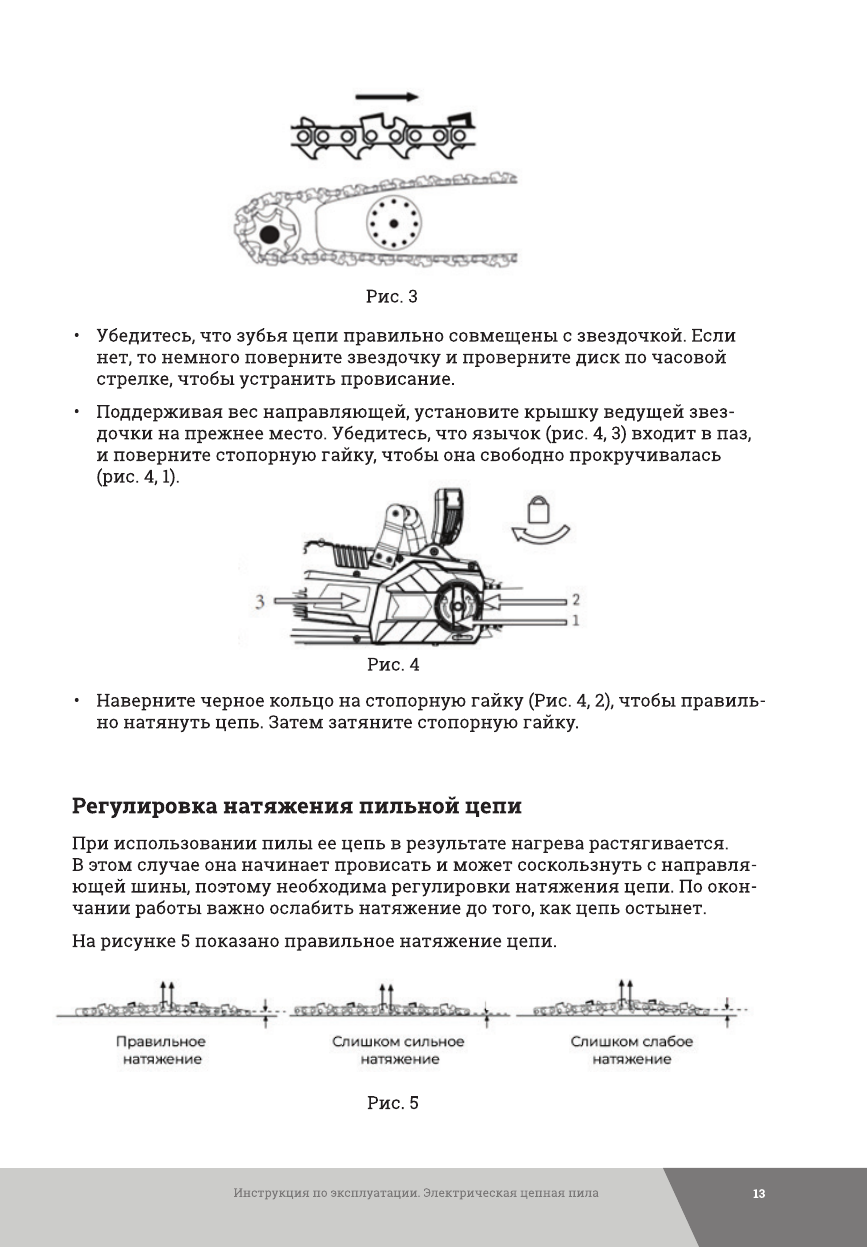 Рис. 3

• Убедитесь, что зубья цепи правильно совмещены с звездочкой. Если нет, то немного поверните звездочку и проверните диск по часовой стрелке, чтобы устранить провисание.

• Поддерживая вес направляющей, установите крышку ведущей звездочки на прежнее место. Убедитесь, что язычок (рис. 4, 3) входит в паз, и поверните стопорную гайку, чтобы она свободно прокручивалась (рис. 4, 1).

3

2

1

Рис. 4

• Наверните черное кольцо на стопорную гайку (Рис. 4, 2), чтобы правильно натянуть цепь. Затем затяните стопорную гайку.

Регулировка натяжения пильной цепи

При использовании пилы ее цепь в результате нагрева растягивается. В этом случае она начинает провисать и может соскользнуть с направляющей шины, поэтому необходима регулировки натяжения цепи. По окончании работы важно ослабить натяжение до того, как цепь остынет.

На рисунке 5 показано правильное натяжение цепи.

Правильное натяжение

Слишком сильное натяжение

Слишком слабое натяжение

Рис. 5

Инструкция по эксплуатации. Электрическая цепная пила

13