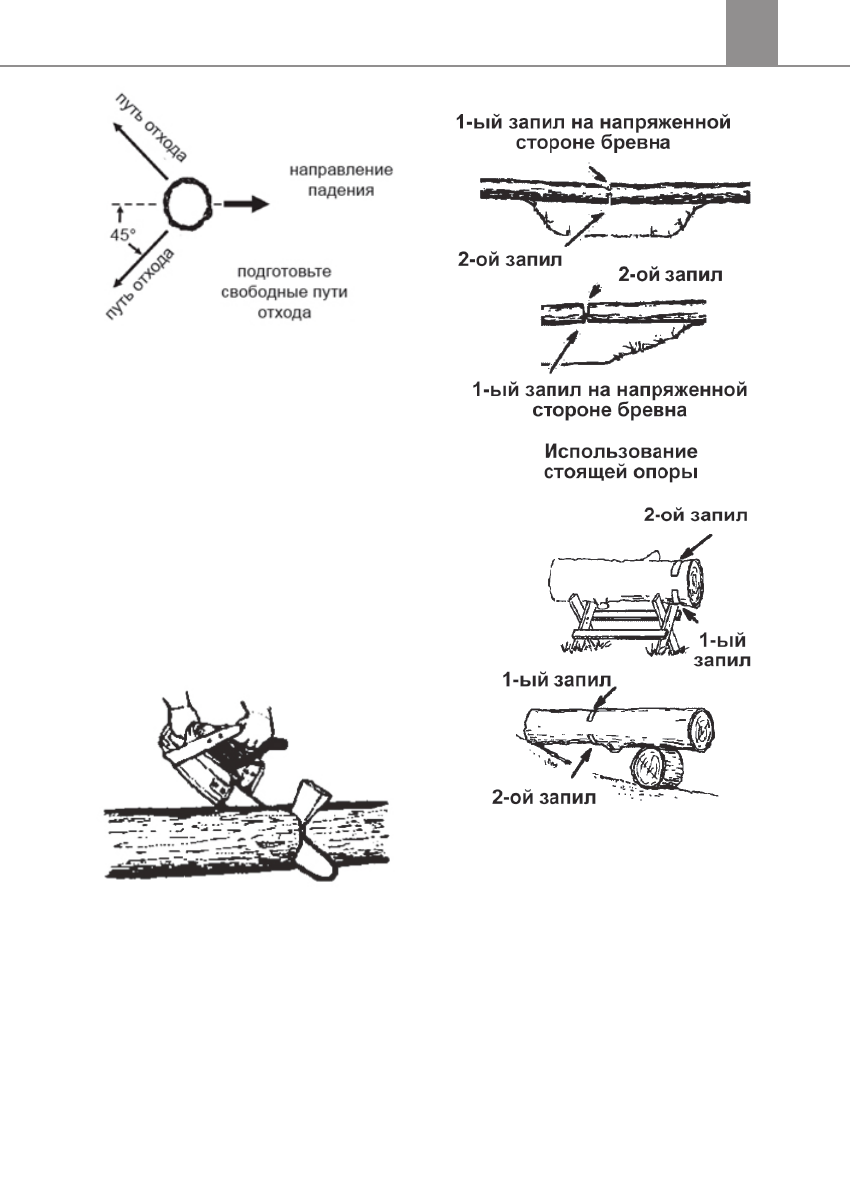 путь отхода

направление падения

45°

путь отхода

подготовьте свободные пути отхода

1-ый запил на напряженной стороне бревна

2-ой запил

2-ой запил

1-ый запил на напряженной стороне бревна

Использование стоящей опоры

2-ой запил

1-ый запил

1-ый запил

2-ой запил