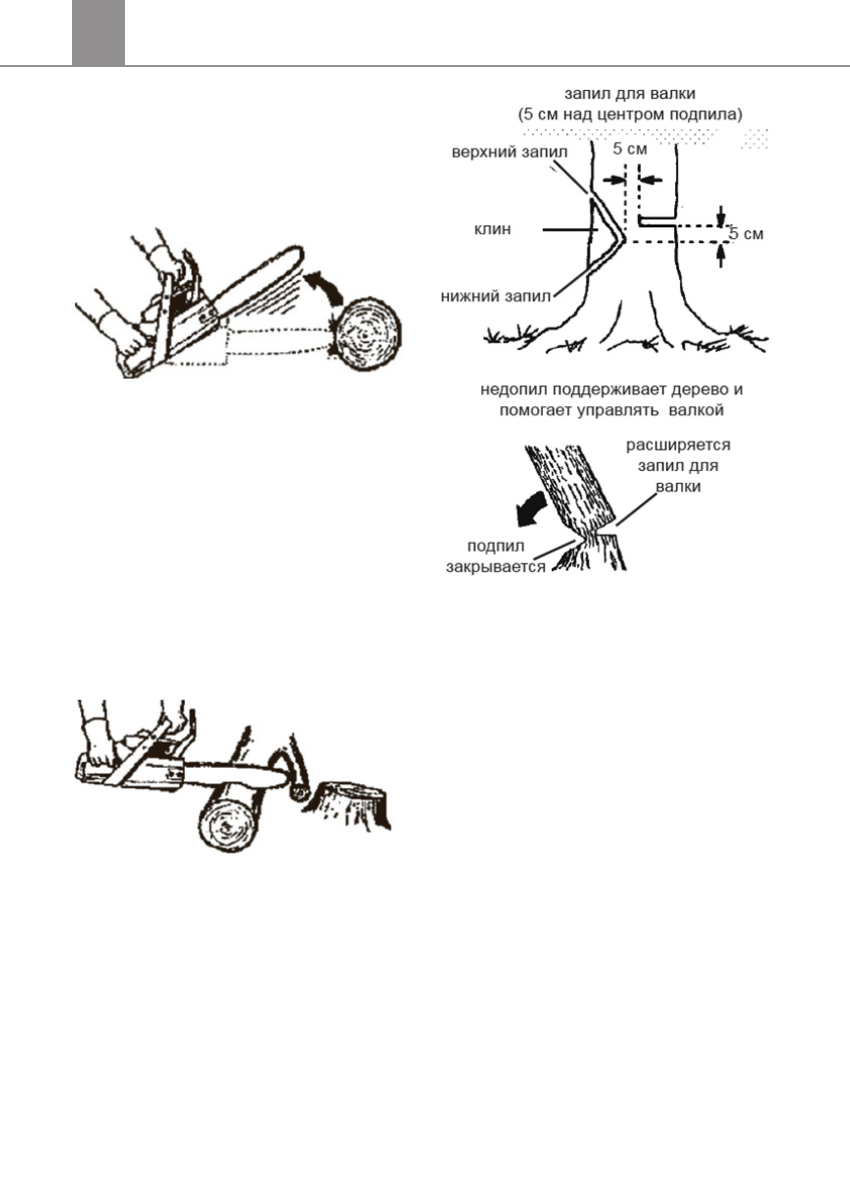 запил для валки
(5 см над центром подпила)

верхний запил

5 см

клин

5 см

нижний запил

недопил поддерживает дерево и помогает управлять валкой

расширяется запил для валки

подпил закрывается