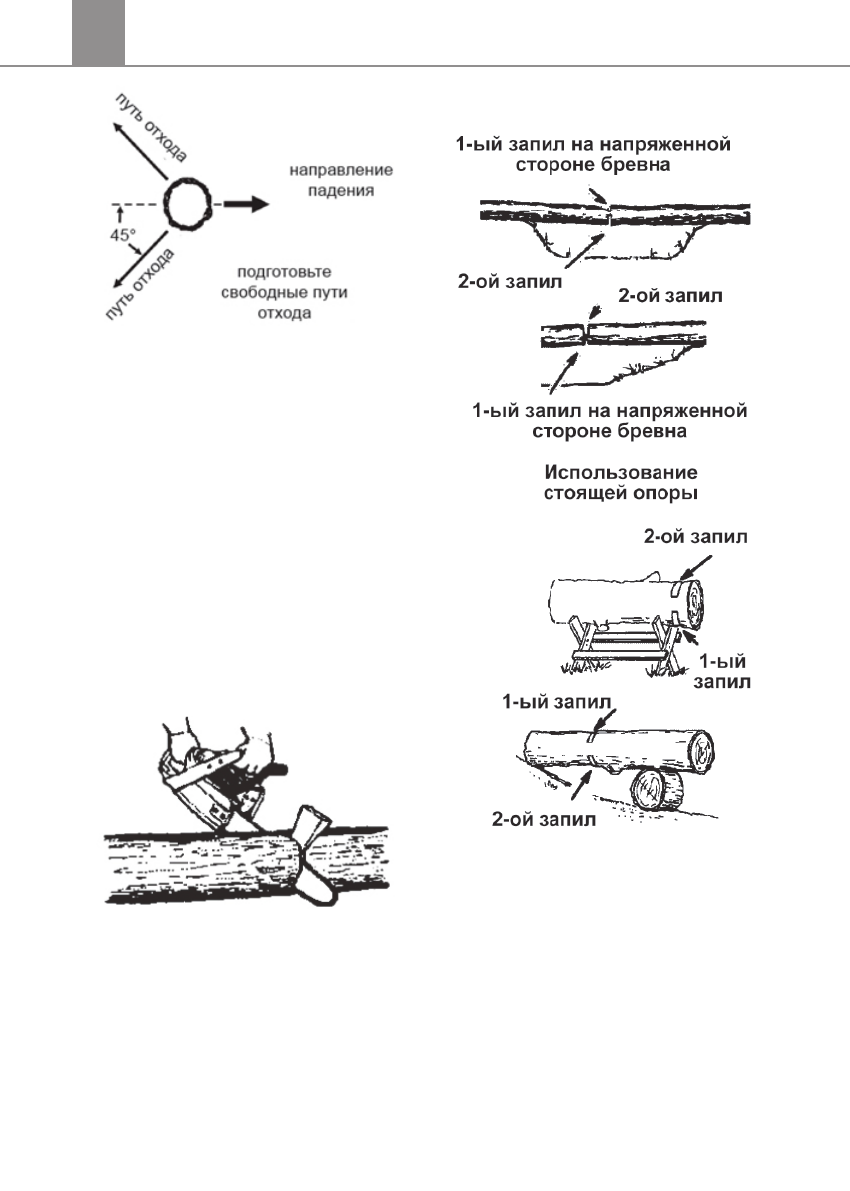 путь отхода

направление падения

45°

путь отхода

подготовьте свободные пути отхода

1-ый запил на напряженной стороне бревна

2-ой запил

2-ой запил

1-ый запил на напряженной стороне бревна

Использование стоящей опоры

2-ой запил

1-ый запил

1-ый запил

2-ой запил