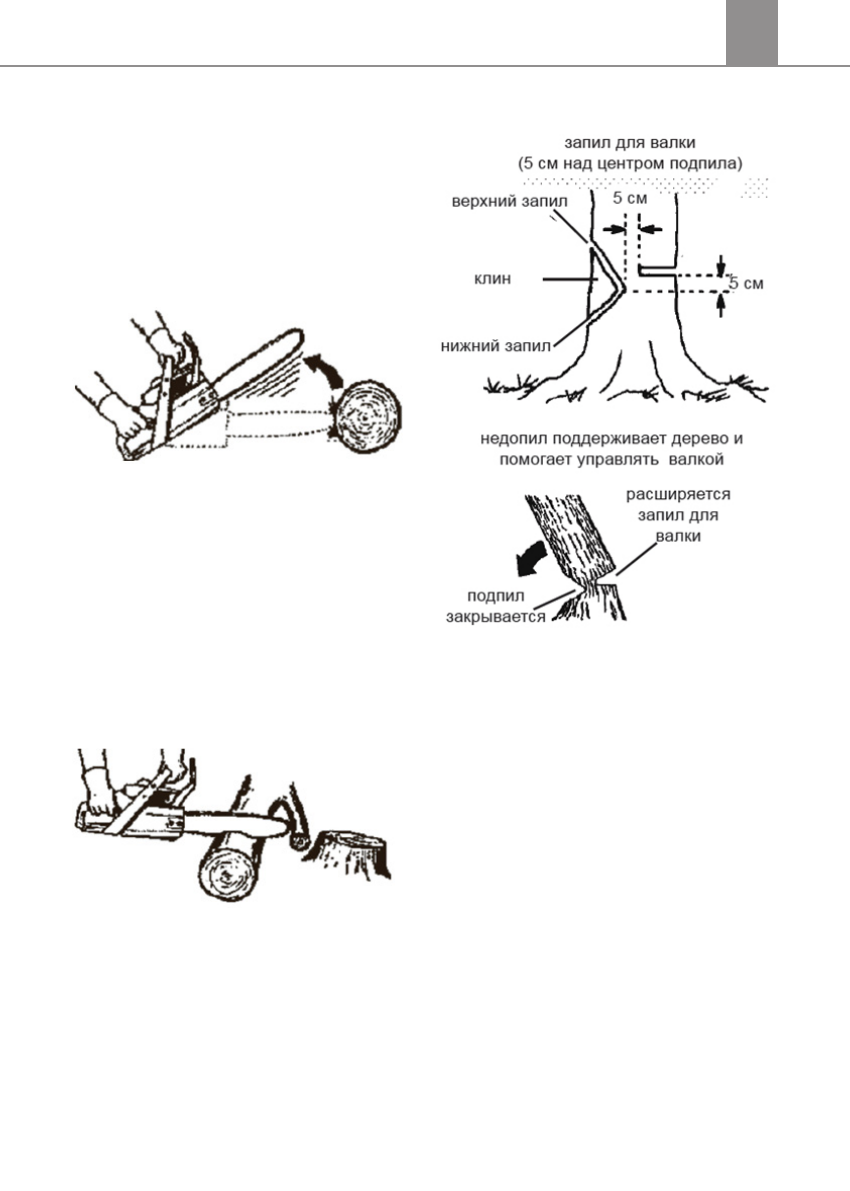 запил для валки
(5 см над центром подпила)

верхний запил

5 см

клин

5 см

нижний запил

недопил поддерживает дерево и помогает управлять валкой

расширяется запил для валки

подпил закрывается