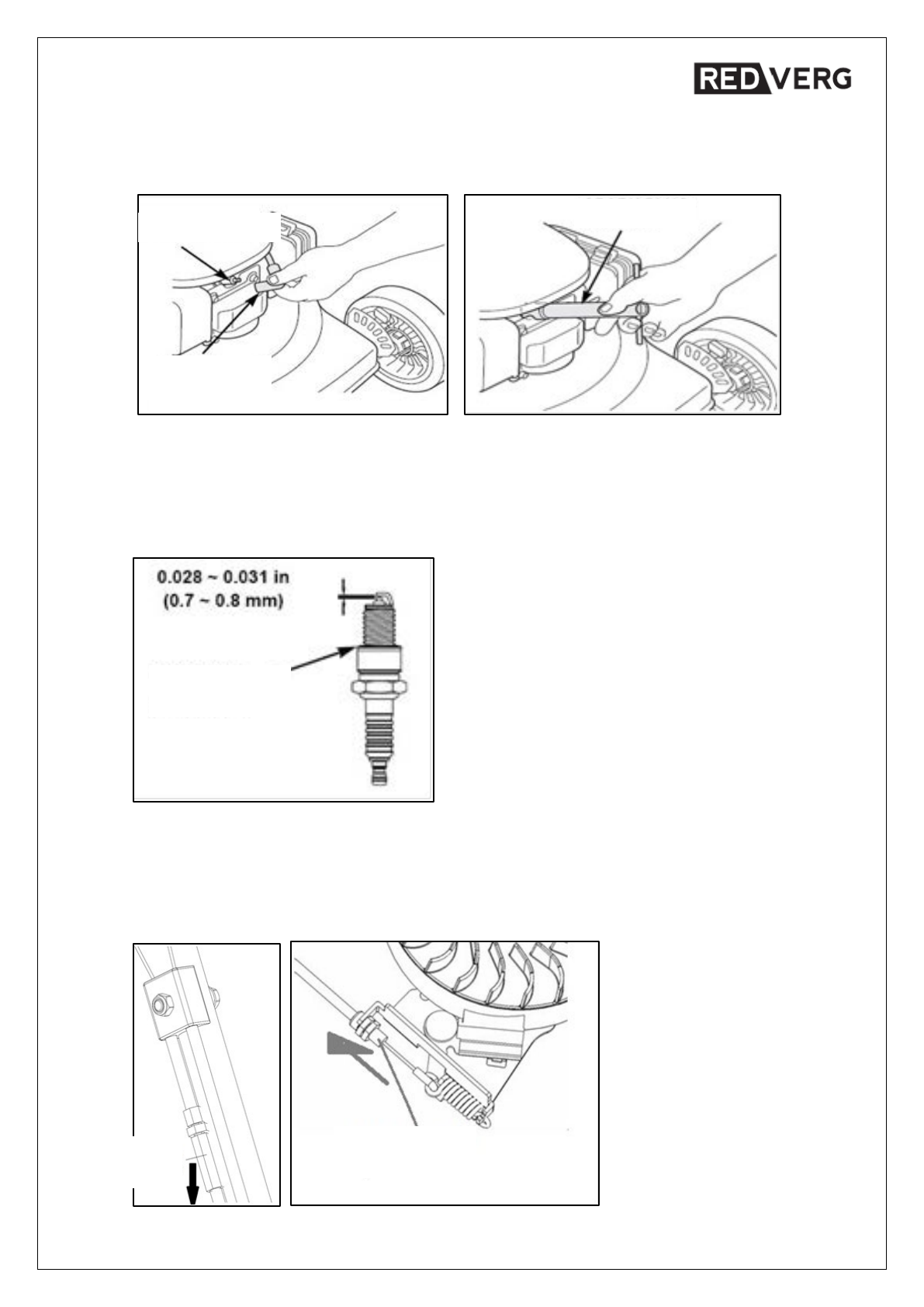 REDVERG

0.028 ~ 0.031 in
(0.7 ~ 0.8 mm)