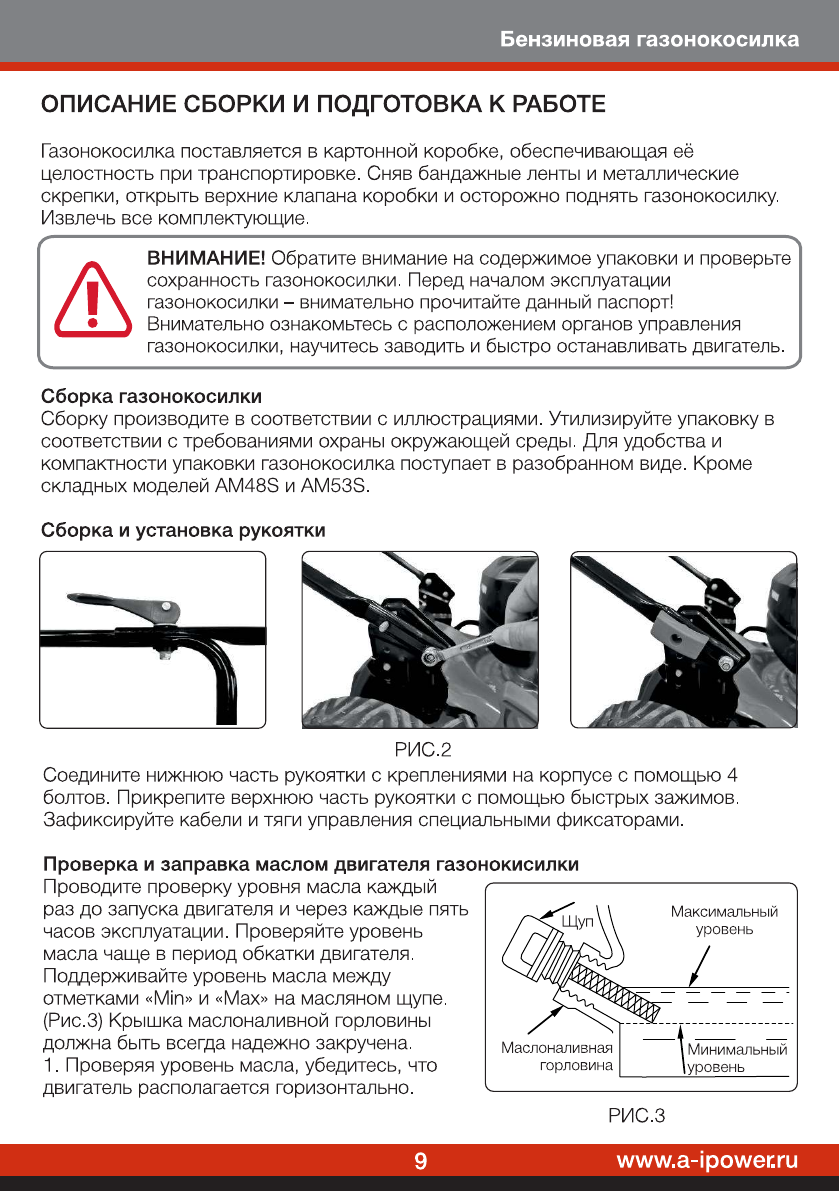 Бензиновая газонокосилка

ОПИСАНИЕ СБОРКИ И ПОДГОТОВКА К РАБОТЕ

Газонокосилка поставляется в картонной коробке, обеспечивающая её целостность при транспортировке. Сняв бандажные ленты и металлические скрепки, открыть верхние клапана коробки и осторожно поднять газонокосилку. Извлечь все комплектующие.

ВНИМАНИЕ! Обратите внимание на содержимое упаковки и проверьте сохранность газонокосилки. Перед началом эксплуатации газонокосилки – внимательно прочитайте данный паспорт! Внимательно ознакомьтесь с расположением органов управления газонокосилки, научитесь заводить и быстро останавливать двигатель.

Сборка газонокосилки
Сборку производите в соответствии с иллюстрациями. Утилизируйте упаковку в соответствии с требованиями охраны окружающей среды. Для удобства и компактности упаковки газонокосилка поступает в разобранном виде. Кроме складных моделей AM48S и AM53S.

Сборка и установка рукоятки

РИС.2

Соедините нижнюю часть рукоятки с креплениями на корпусе с помощью 4 болтов. Прикрепите верхнюю часть рукоятки с помощью быстрых зажимов. Зафиксируйте кабели и тяги управления специальными фиксаторами.

Проверка и заправка маслом двигателя газонокисилки
Проводите проверку уровня масла каждый раз до запуска двигателя и через каждые пять часов эксплуатации. Проверяйте уровень масла чаще в период обкатки двигателя. Поддерживайте уровень масла между отметками «Min» и «Max» на масляном щупе. (Рис.3) Крышка маслоналивной горловины должна быть всегда надежно закручена.
1. Проверяя уровень масла, убедитесь, что двигатель располагается горизонтально.

Щуп
Максимальный уровень
Маслоналивная горловина
Минимальный уровень

РИС.3

9

www.a-ipower.ru