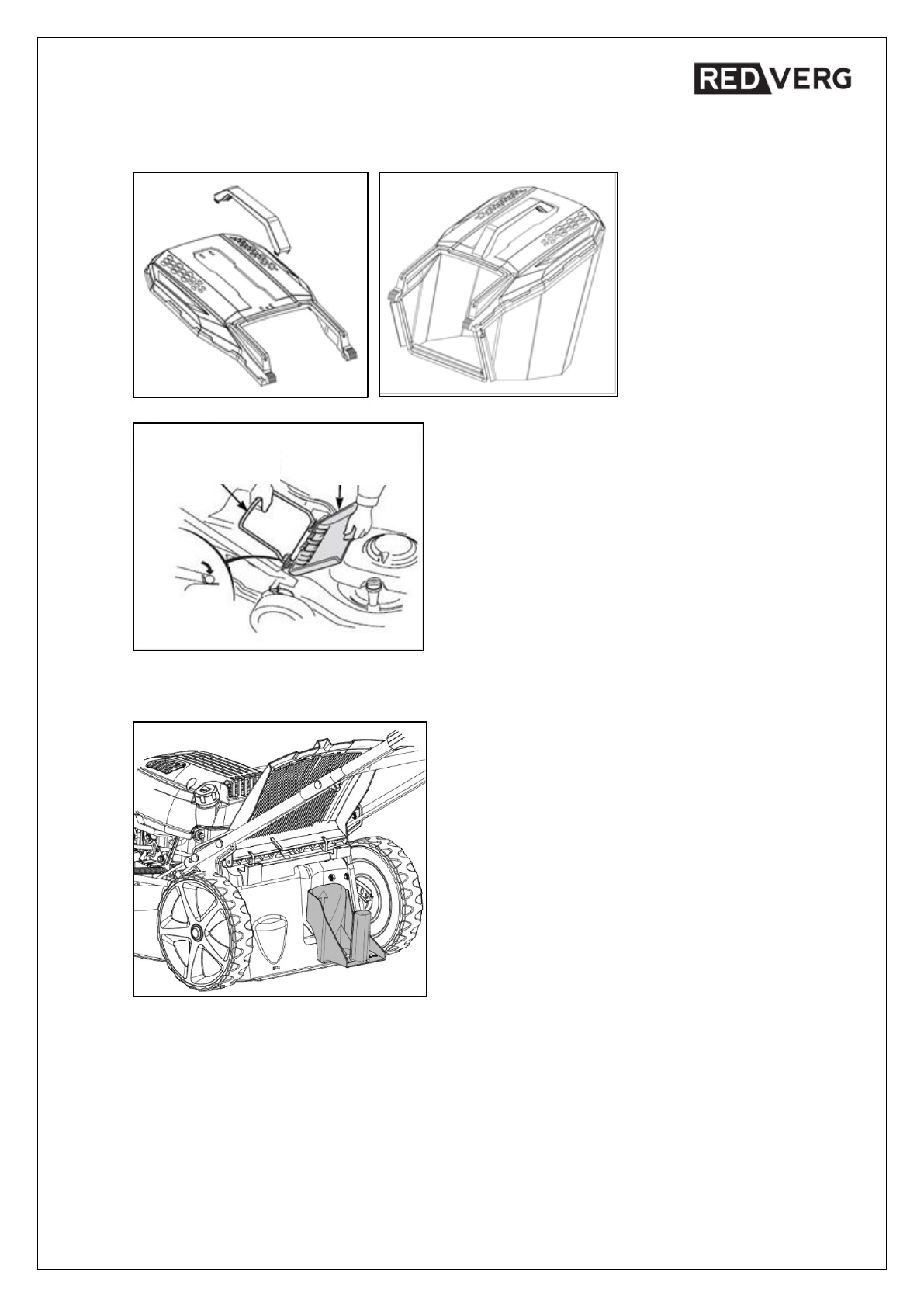 REDVERG