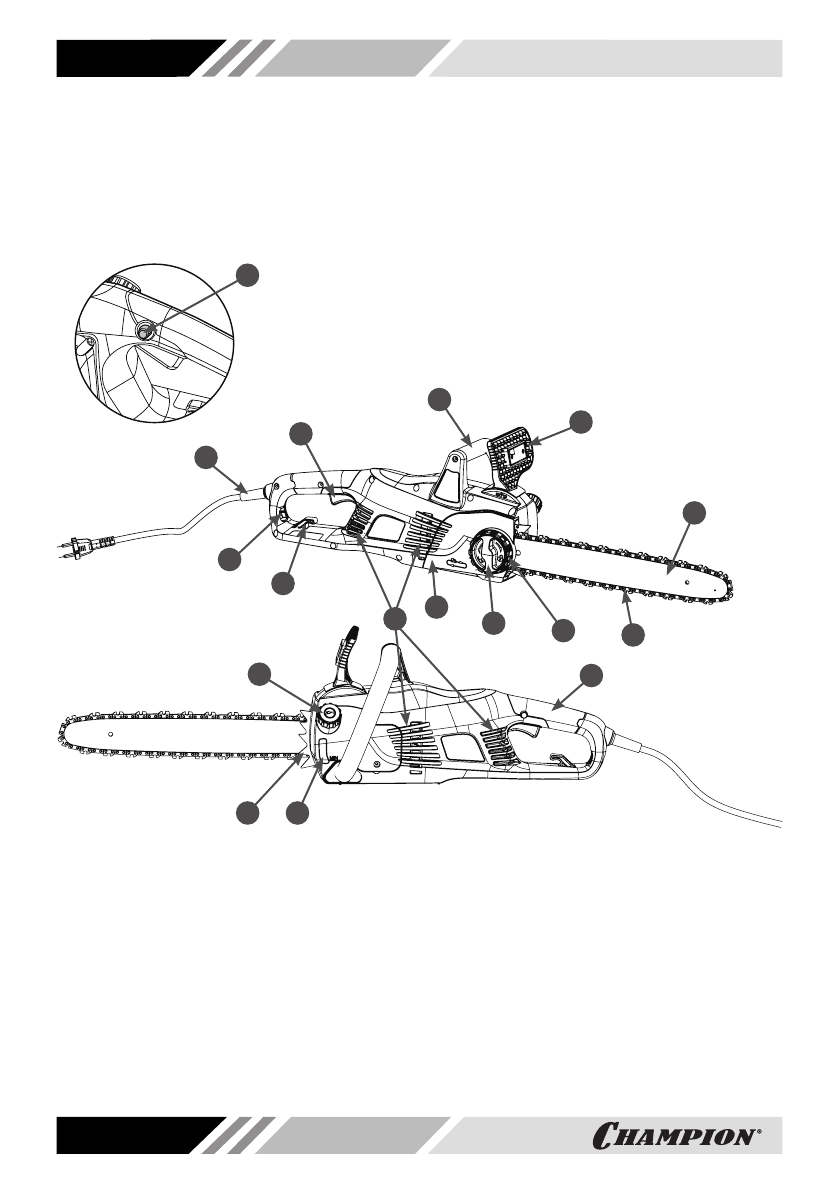 CHAMPION®