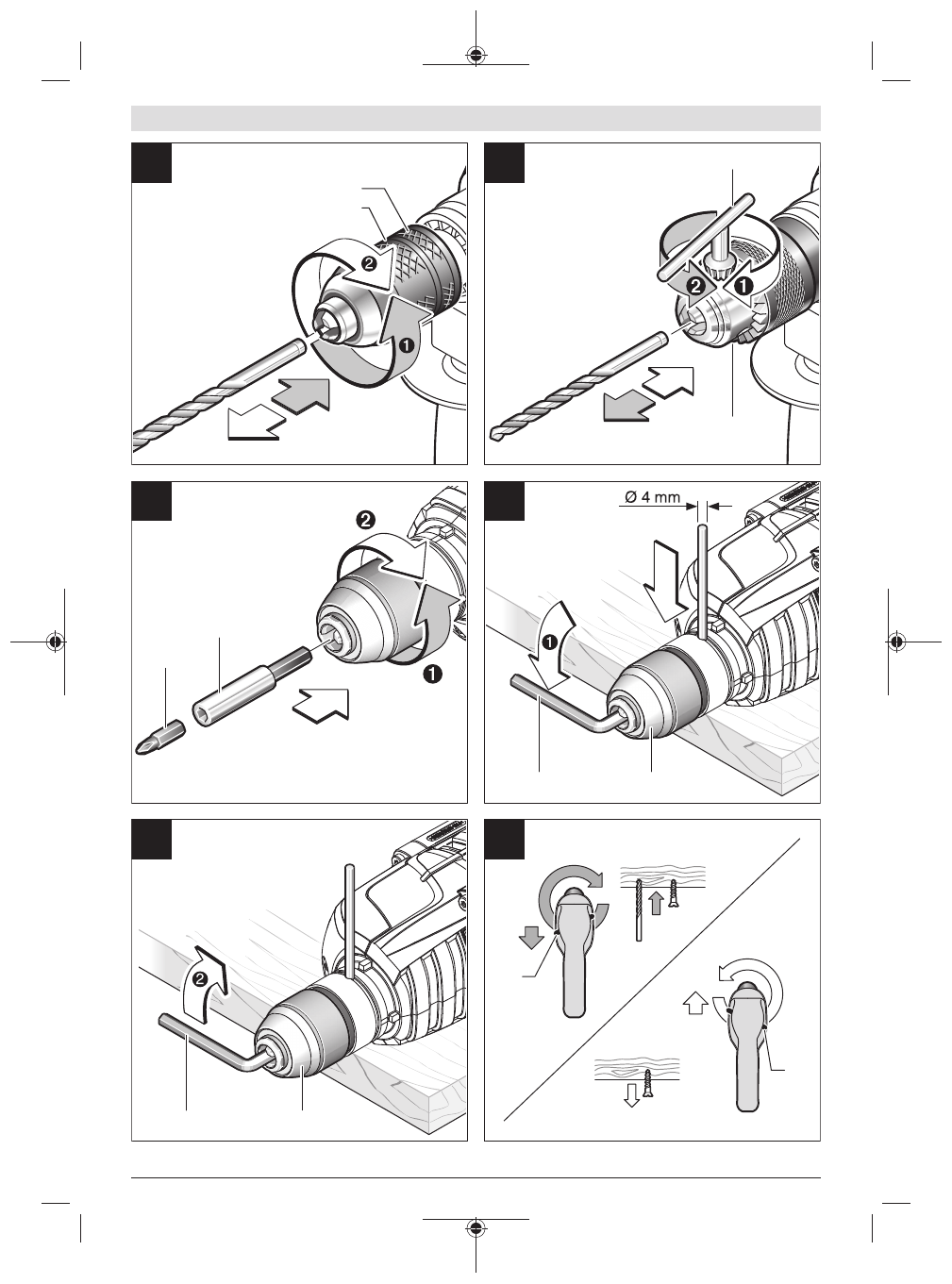 2

1

2

1

2

1

Ø 4 mm

1

2