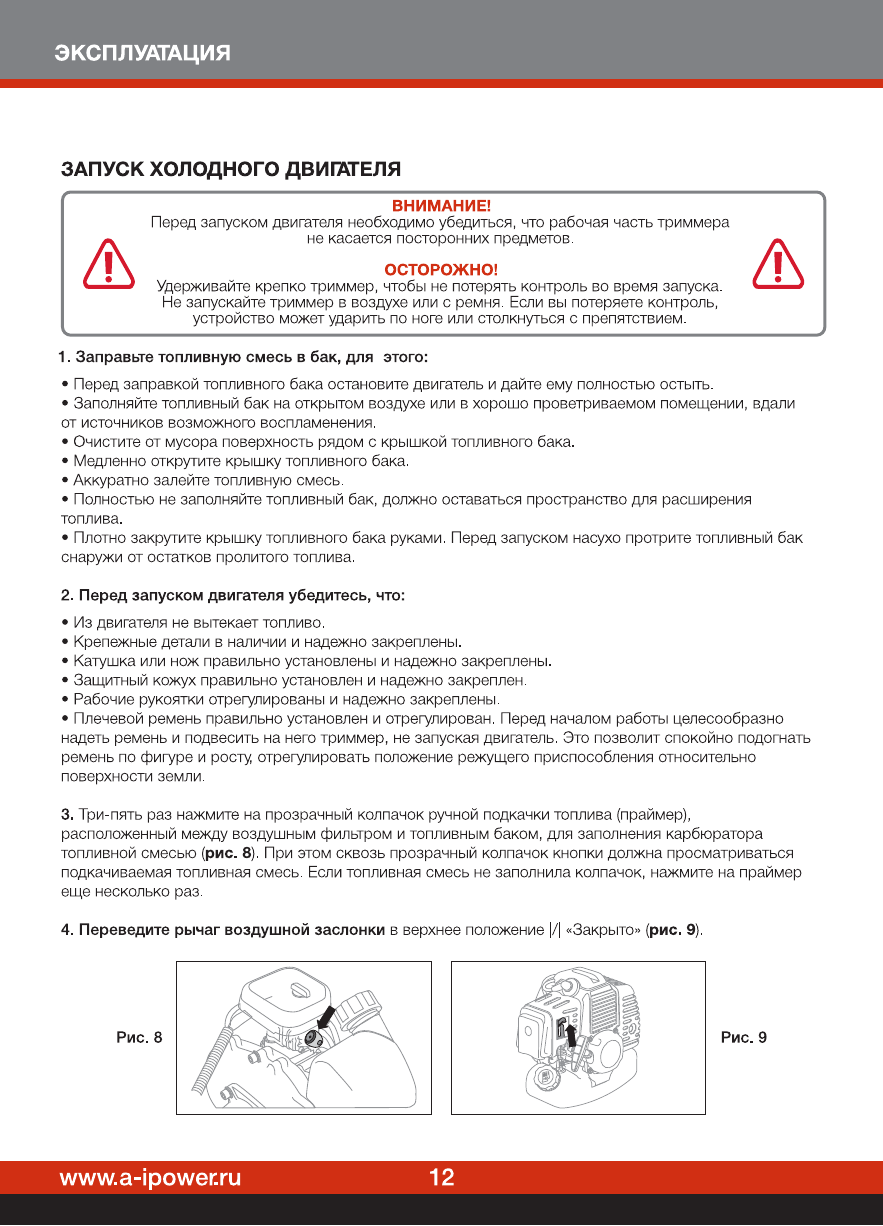 ЭКСПЛУАТАЦИЯ

ЗАПУСК ХОЛОДНОГО ДВИГАТЕЛЯ

ВНИМАНИЕ!
Перед запуском двигателя необходимо убедиться, что рабочая часть триммера не касается посторонних предметов.

ОСТОРОЖНО!
Удерживайте крепко триммер, чтобы не потерять контроль во время запуска. Не запускайте триммер в воздухе или с ремня. Если вы потеряете контроль, устройство может ударить по ноге или столкнуться с препятствием.

1. Заправьте топливную смесь в бак, для этого:

• Перед заправкой топливного бака остановите двигатель и дайте ему полностью остыть.
• Заполняйте топливный бак на открытом воздухе или в хорошо проветриваемом помещении, вдали от источников возможного воспламенения.
• Очистите от мусора поверхность рядом с крышкой топливного бака.
• Медленно открутите крышку топливного бака.
• Аккуратно залейте топливную смесь.
• Полностью не заполняйте топливный бак, должно оставаться пространство для расширения топлива.
• Плотно закрутите крышку топливного бака руками. Перед запуском насухо протрите топливный бак снаружи от остатков пролитого топлива.

2. Перед запуском двигателя убедитесь, что:

• Из двигателя не вытекает топливо.
• Крепежные детали в наличии и надежно закреплены.
• Катушка или нож правильно установлены и надежно закреплены.
• Защитный кожух правильно установлен и надежно закреплен.
• Рабочие рукоятки отрегулированы и надежно закреплены.
• Плечевой ремень правильно установлен и отрегулирован. Перед началом работы целесообразно надеть ремень и подвесить на него триммер, не запуская двигатель. Это позволит спокойно подогнать ремень по фигуре и росту, отрегулировать положение режущего приспособления относительно поверхности земли.

3. Три-пять раз нажмите на прозрачный колпачок ручной подкачки топлива (праймер), расположенный между воздушным фильтром и топливным баком, для заполнения карбюратора топливной смесью (рис. 8). При этом сквозь прозрачный колпачок кнопки должна просматриваться подкачиваемая топливная смесь. Если топливная смесь не заполнила колпачок, нажмите на праймер еще несколько раз.

4. Переведите рычаг воздушной заслонки в верхнее положение |/| «Закрыто» (рис. 9).

Рис. 8

Рис. 9

www.a-ipower.ru 12